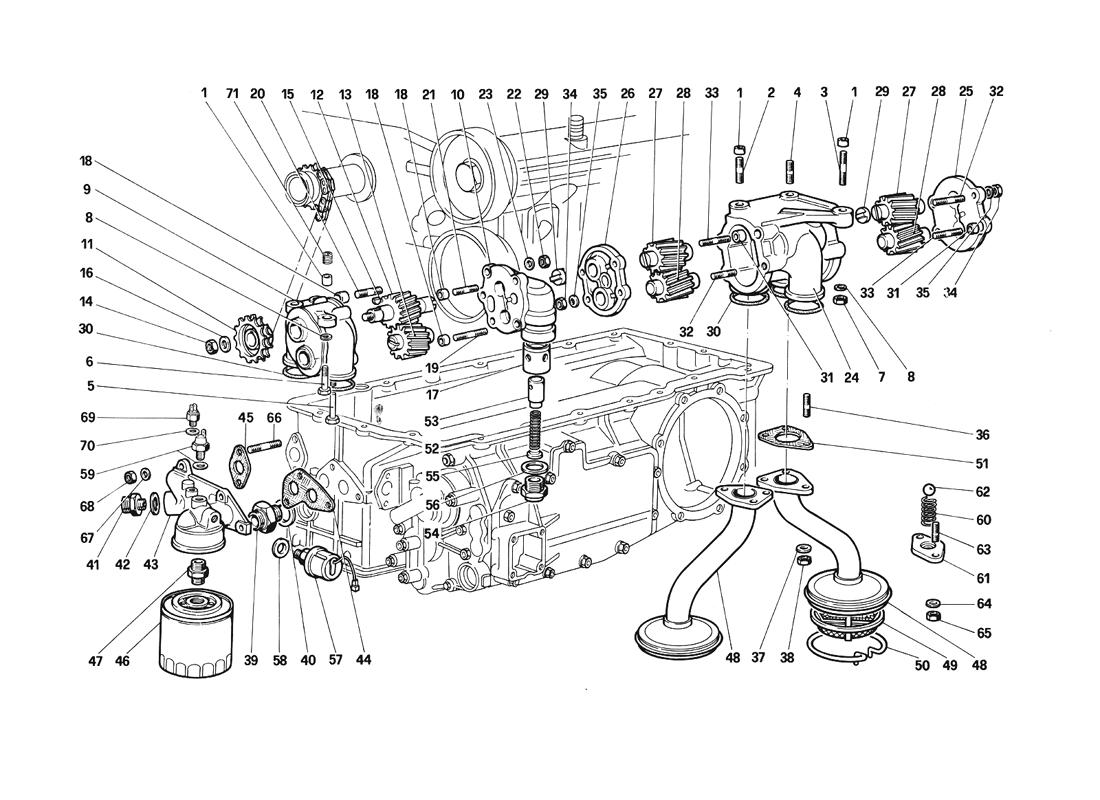 1 71 20 15 12 13 18 18 21 10 23 22 29 34 35 26 27 28 33 1 2 4 3 1 29 27 28 25 32

18
9
8
11
16
14
30
6
5
69
70
59
68
67
41 42 43

45 66

19
17
53
52
55
56
54

32 30 31 24 7 8
33 31 35 34

36
51
62
60
63
61
64
65

47 46 39 58 40 57 44 48 37 38 50 49 48