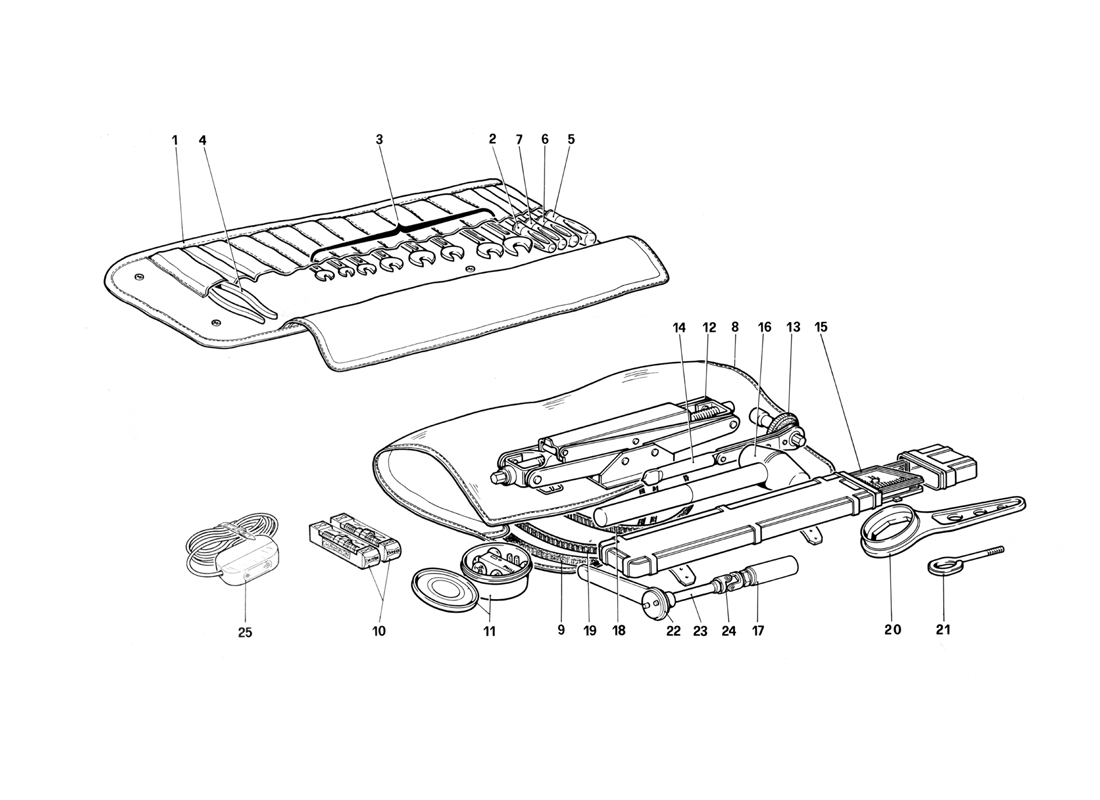 1
4
3
2
7
6
5
14
12
8
16
13
15
25
10
11
9
19
18
22
23
24
17
20
21