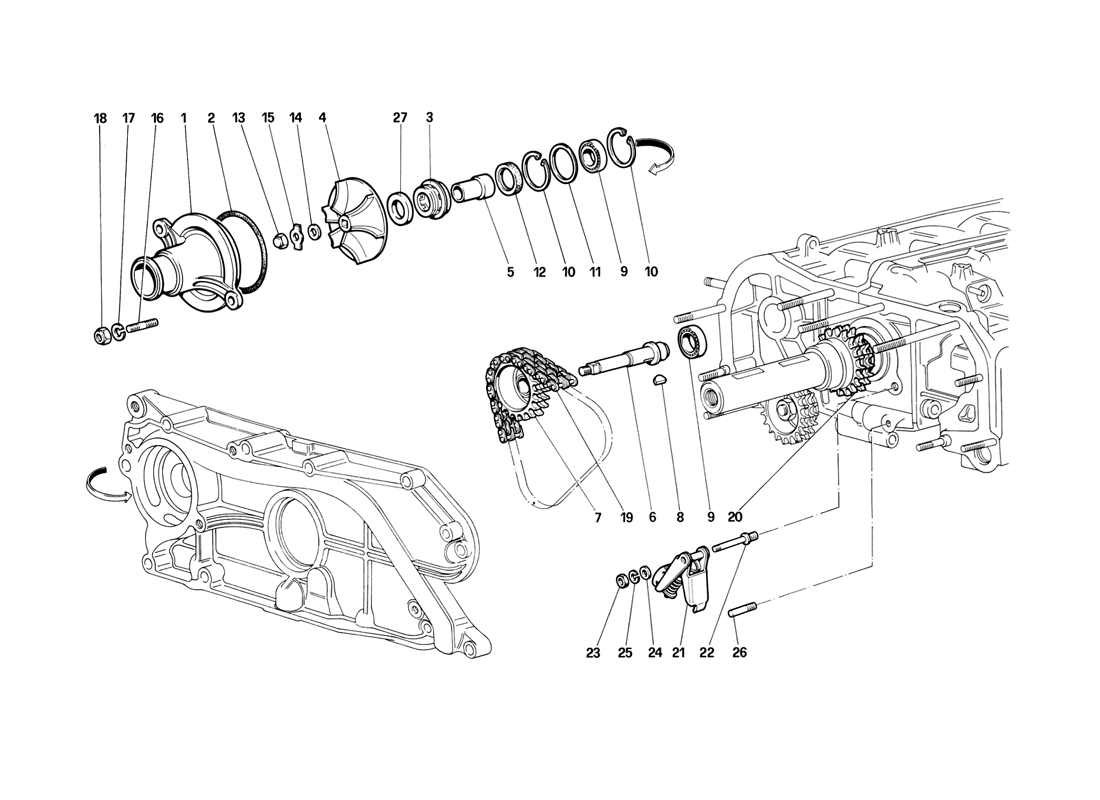 18 17 16 1 2 13 15 14 4 27 3

5 12 10 11 9 10

7 19 6 8 9 20

23 25 24 21 22 26