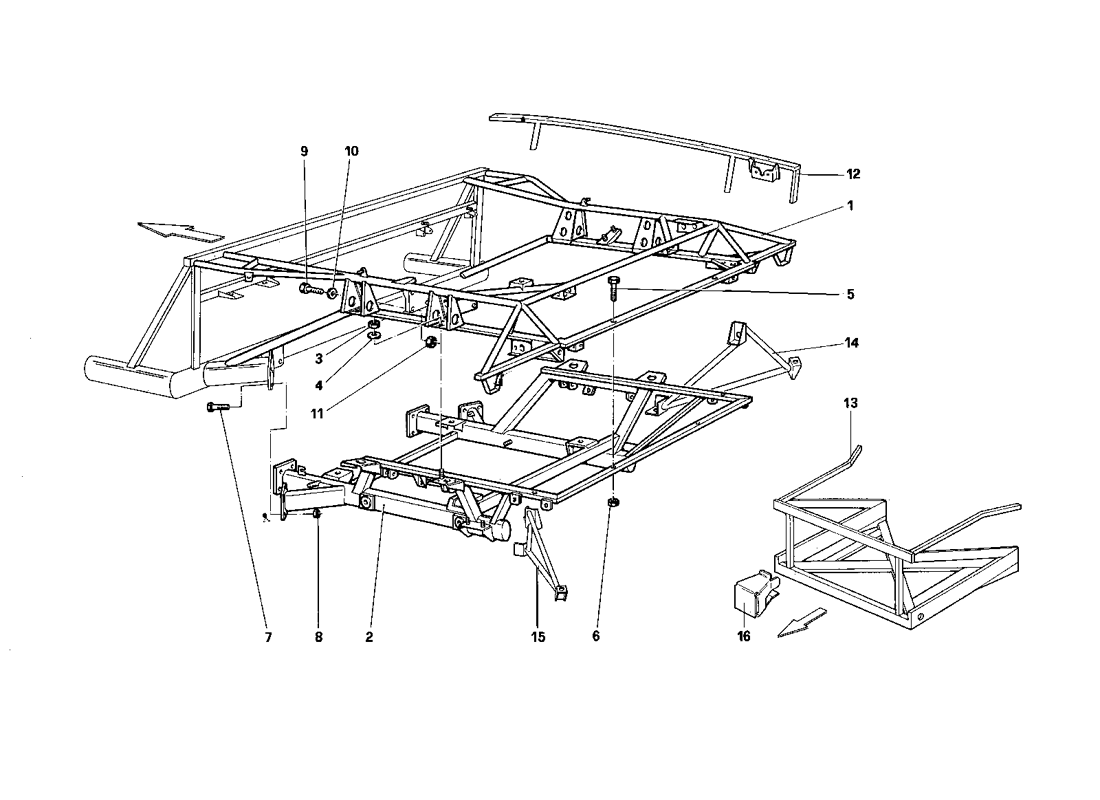 9
10
12
1
5
3
4
11
14
13
7
8
2
15
6
16