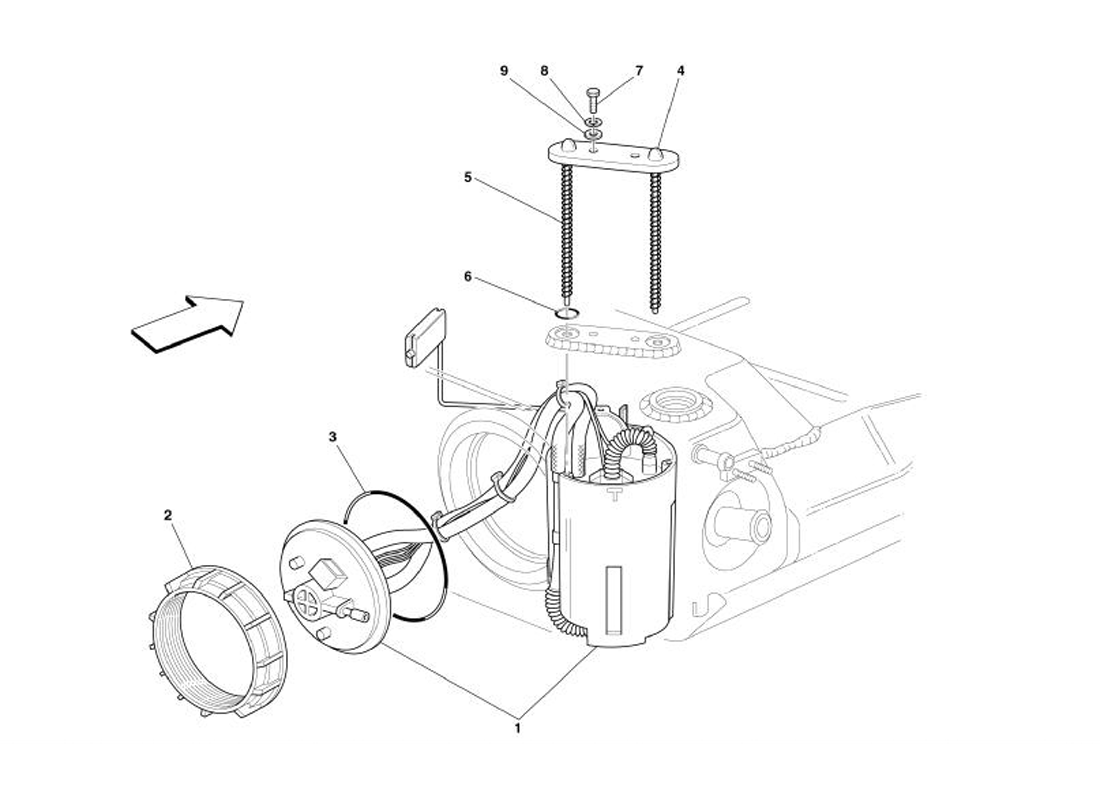 9
8
7
4
5
6
3
2
1