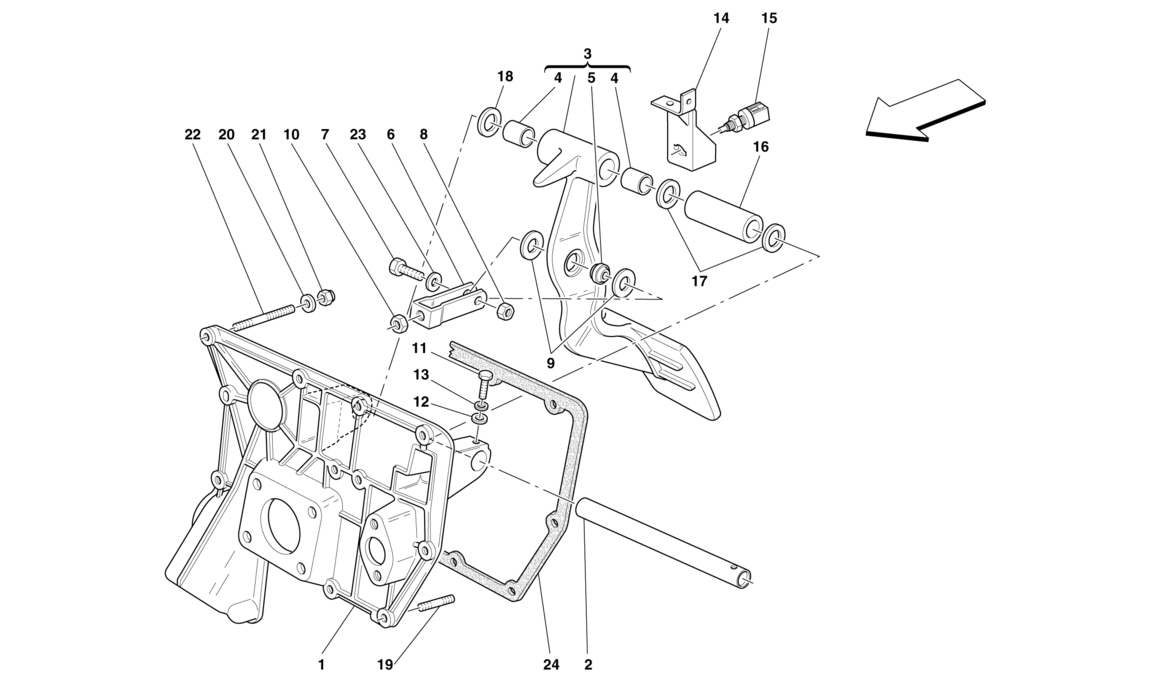 14
15
3
18
4
5
4
22
20
21
10
7
23
6
8
16
17
9
11
13
12
1
19
24
2