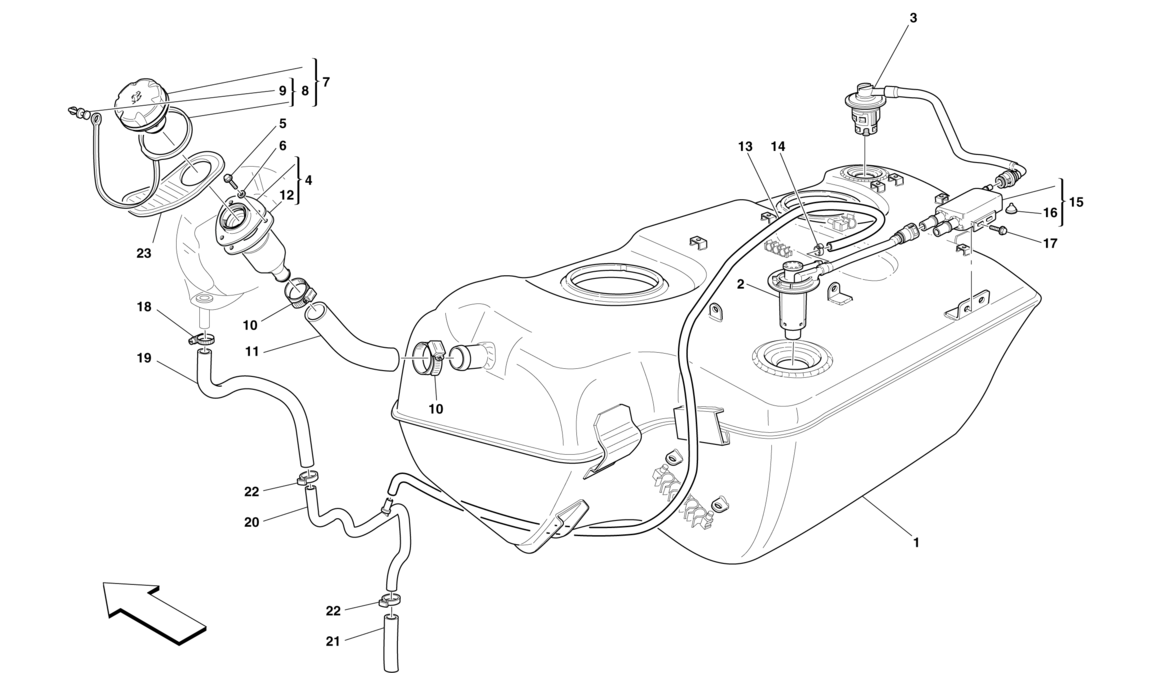 3
7
9
8
5
6
4
12
13
14
15
16
17
23
2
18
10
11
19
10
22
20
1
22
21