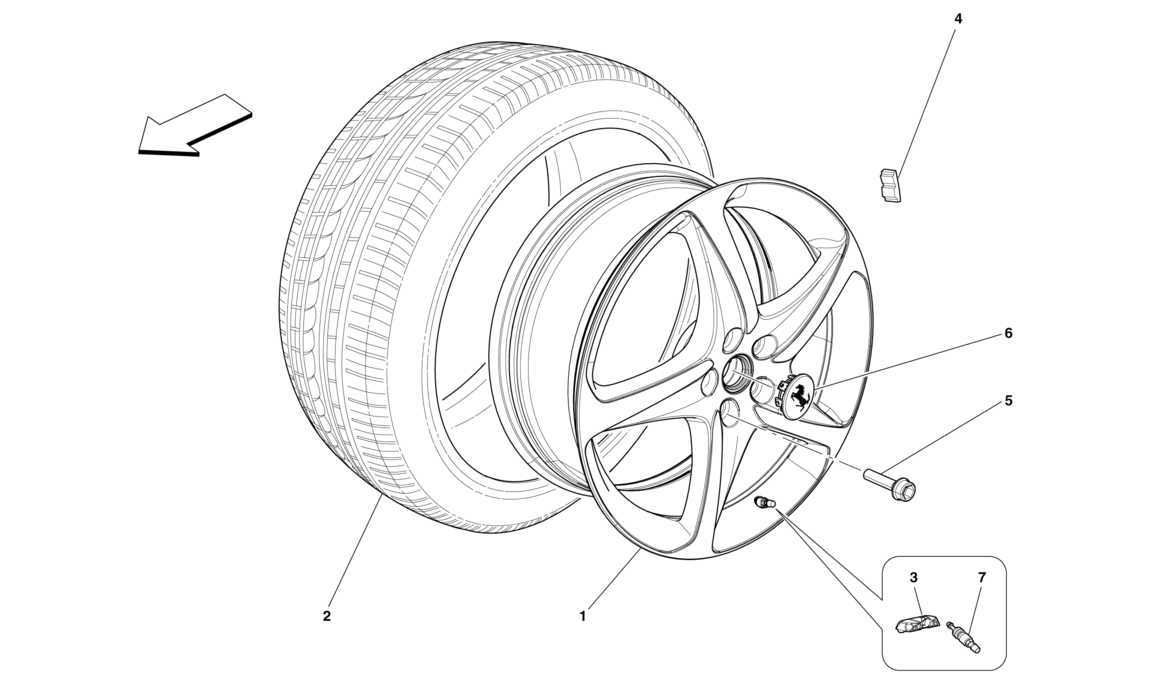 4
6
5
2
1
3
7