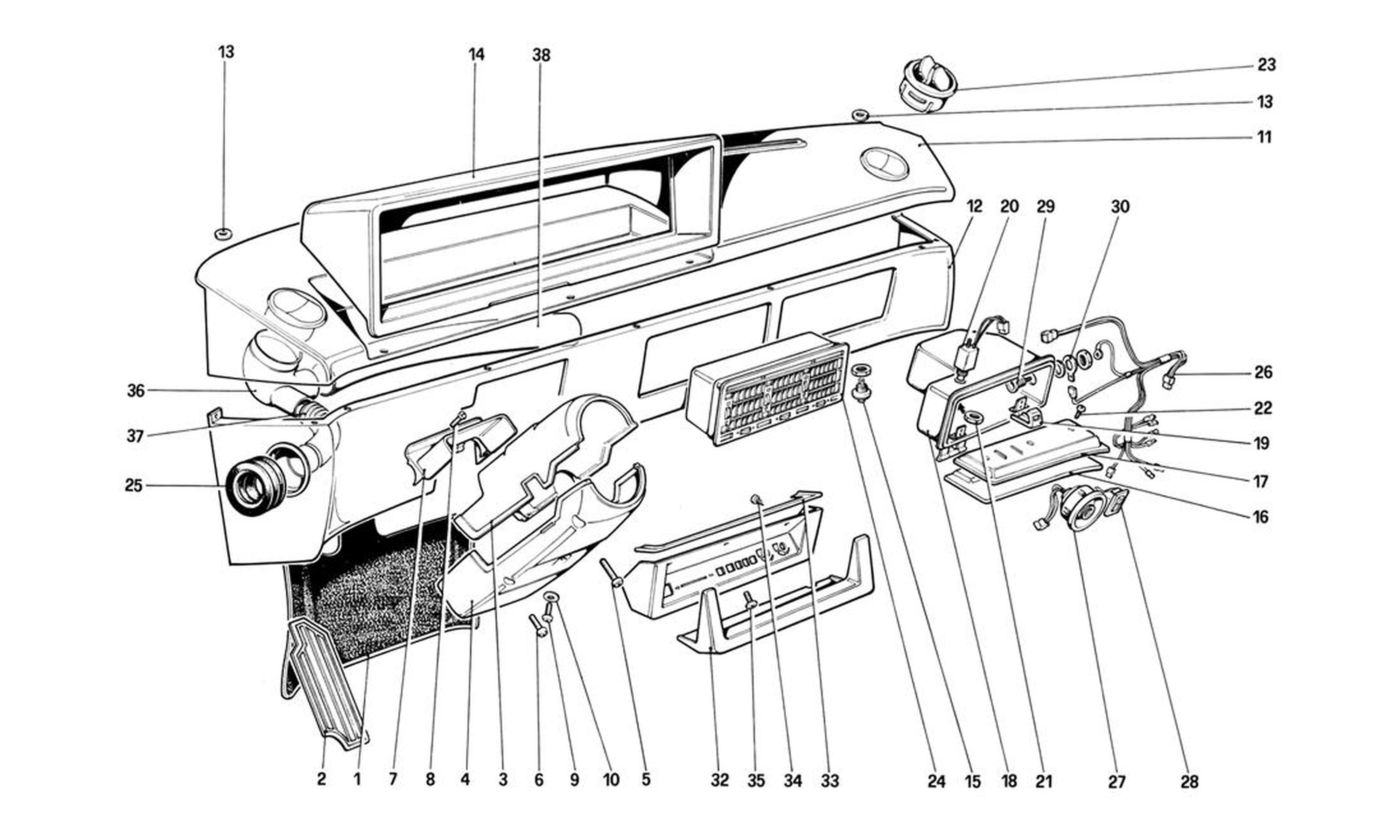 13
14
38
23
13
11
12
20
29
30
26
22
19
17
16
36
37
25
2
1
7
8
4
3
6
9
10
5
32
35
34
33
24
15
18
21
27
28