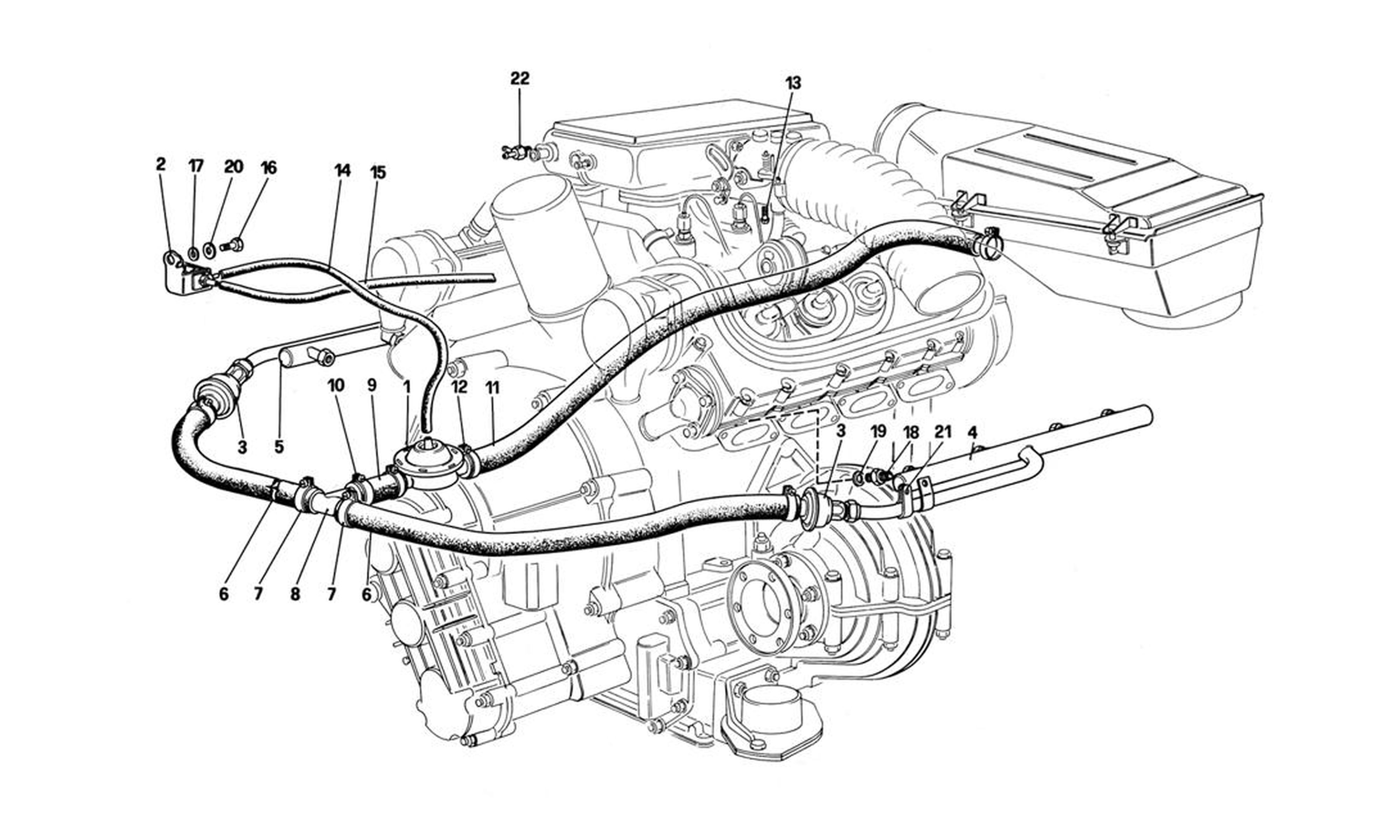 22
13
2
17
20
16
14
15
10
9
1
12
11
3
5
3
19
18
21
4
6
7
8
7
6