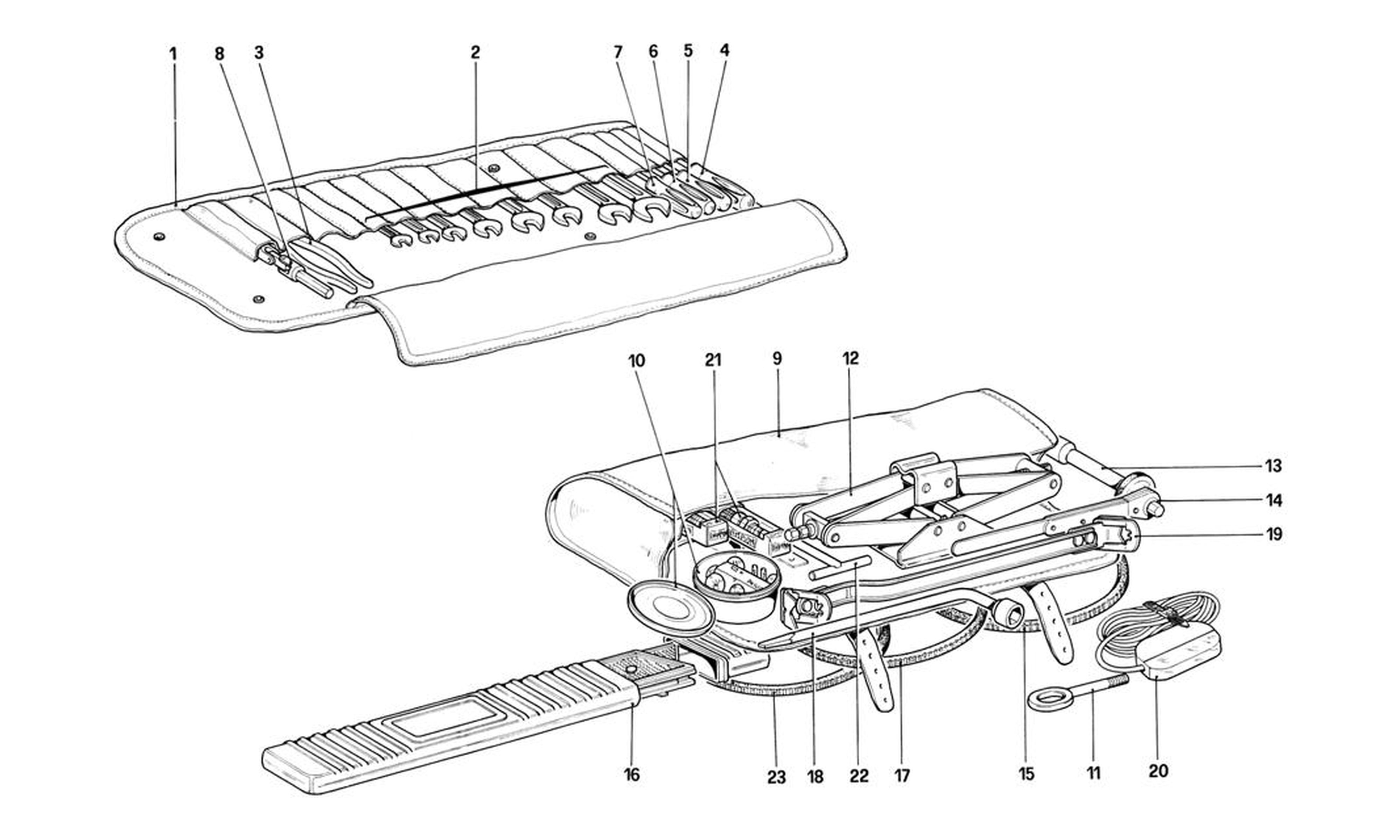 1
8
3
2
7
6
5
4
10
21
9
12
13
14
19
16
23
18
22
17
15
11
20