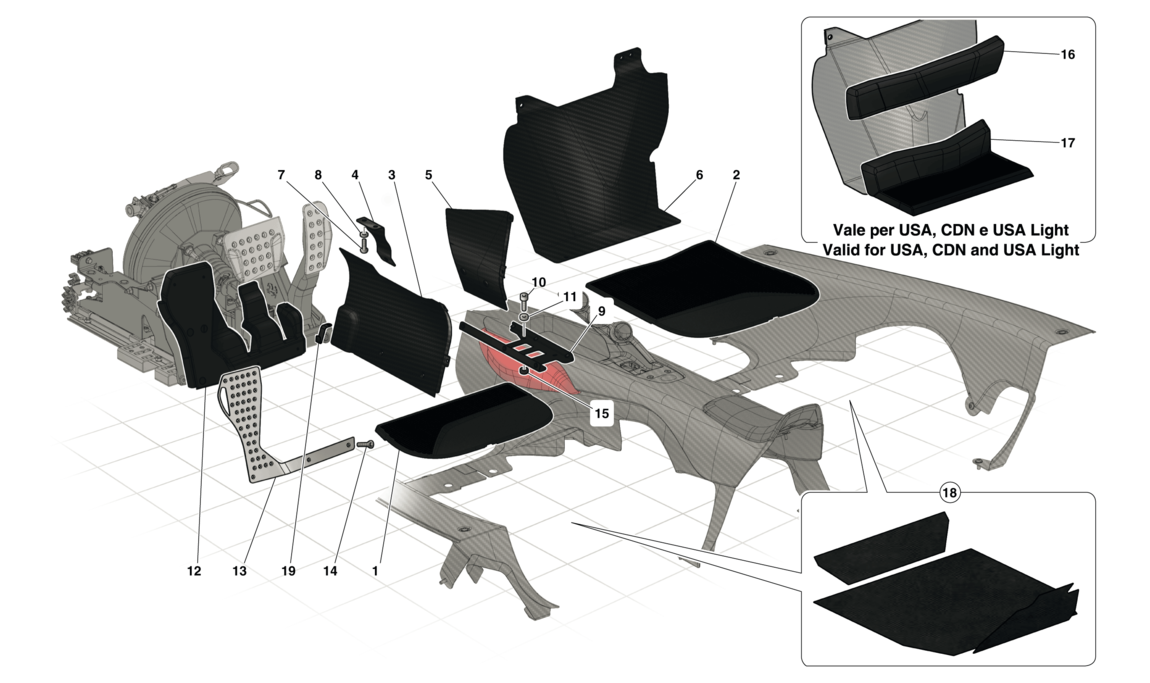 16
17
Vale per USA, CDN e USA Light
Valid for USA, CDN and USA Light
7 8 4 3 5 6 2
10
11
9
15
12 13 19 14 1
18