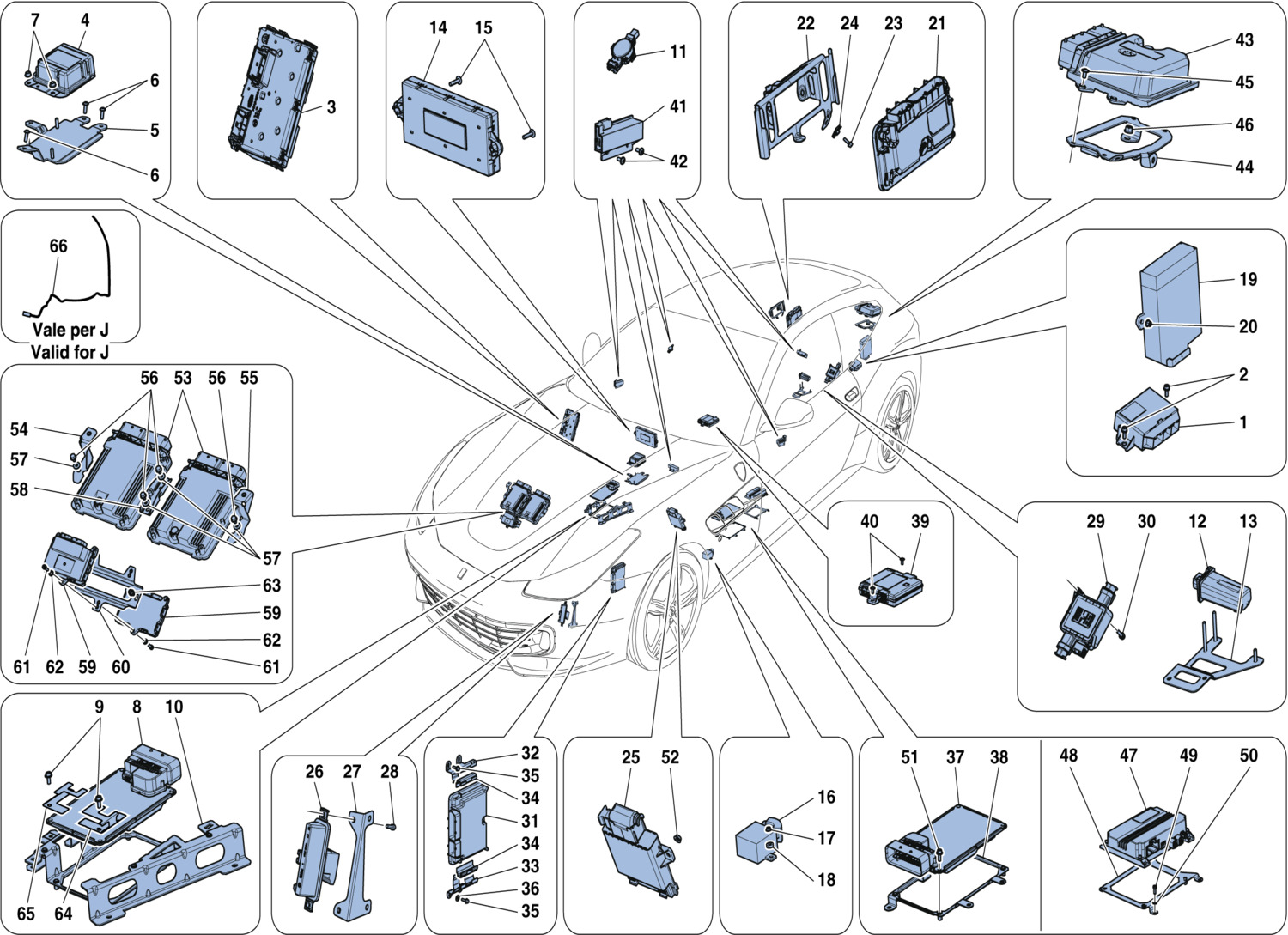 7 4
6
5
6

3

14 15

11
41
42

22 24 23 21

43
45
46
44

66
Vale per J
Valid for J

19
20
2
1

56 53 56 55
54
57
58
57
63
59
62
61
61 62 59 60

40 39

29 30 12 13

9 8 10
65 64

26 27 28

32
35
34
31
34
33
36
35

25 52

16
17
18

51 37 38

48 47 49 50