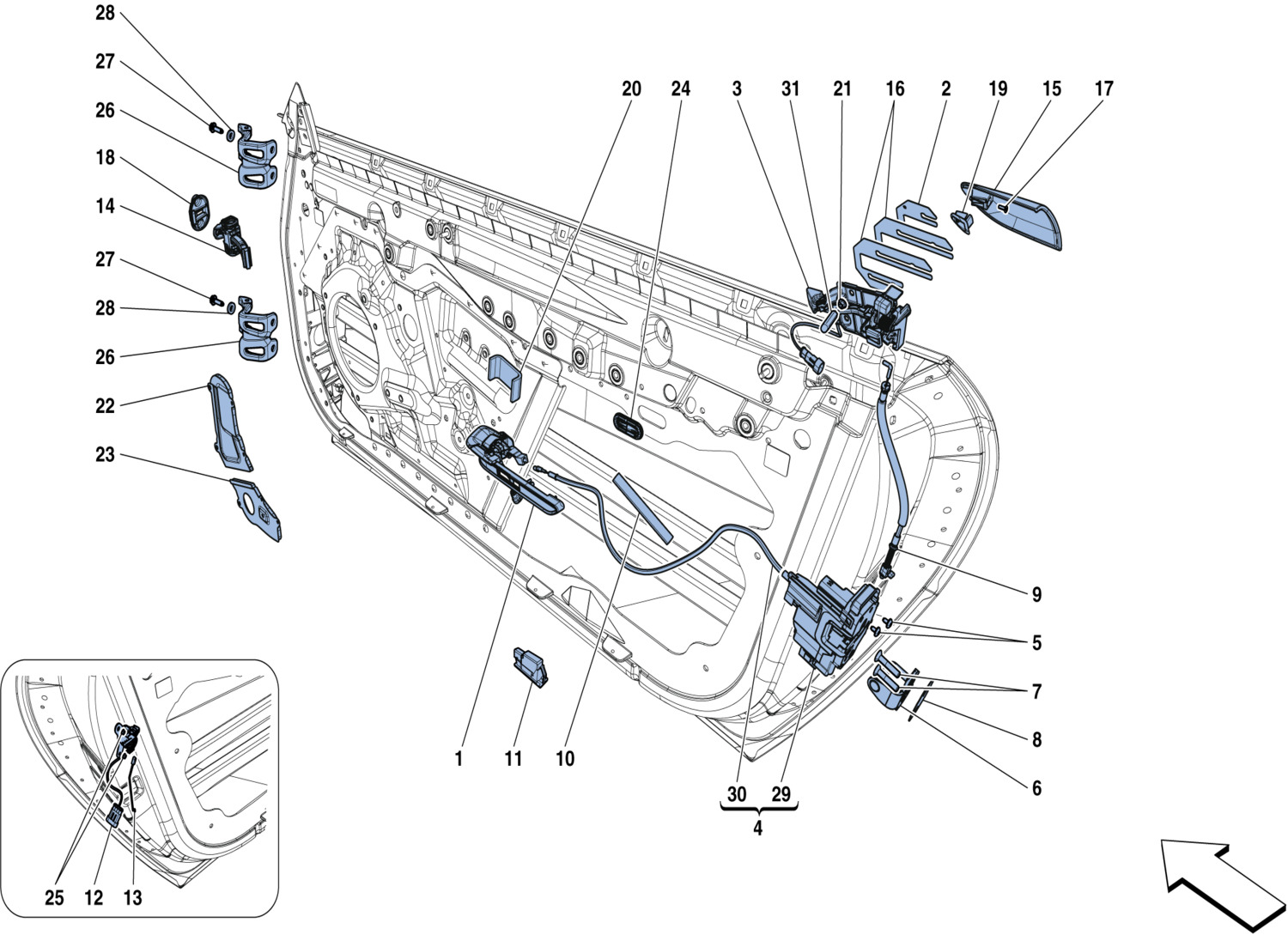 28
27
26
18
14
27
28
26
22
23
20
24
3
31
21
16
2
19
15
17
9
5
7
8
6
1
11
10
30
29
4
25
12
13