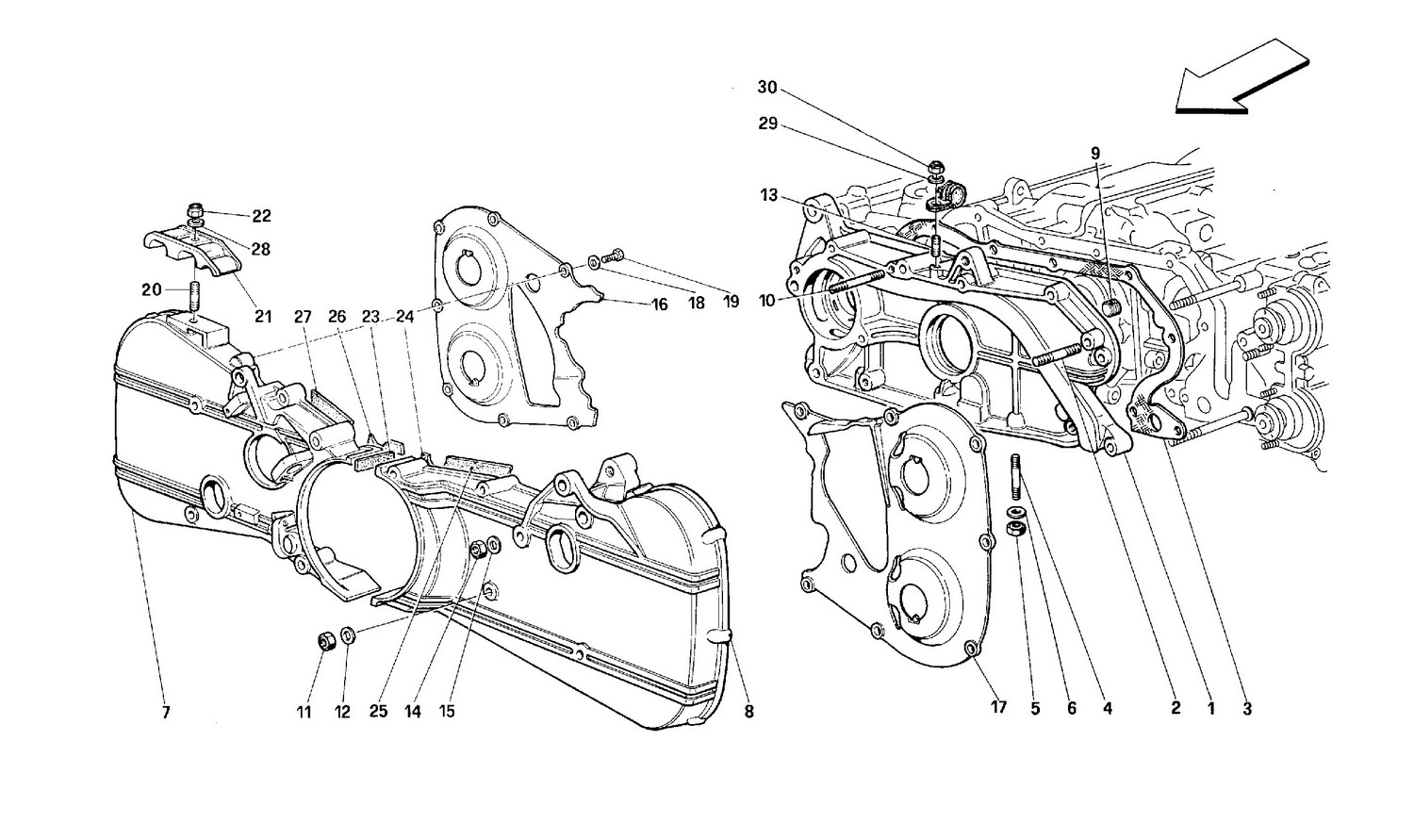 30
29
9
13
10
22
28
20
21
27
26
23
24
16
18
19
7
11
12
25
14
15
8
17
5
6
4
2
1
3