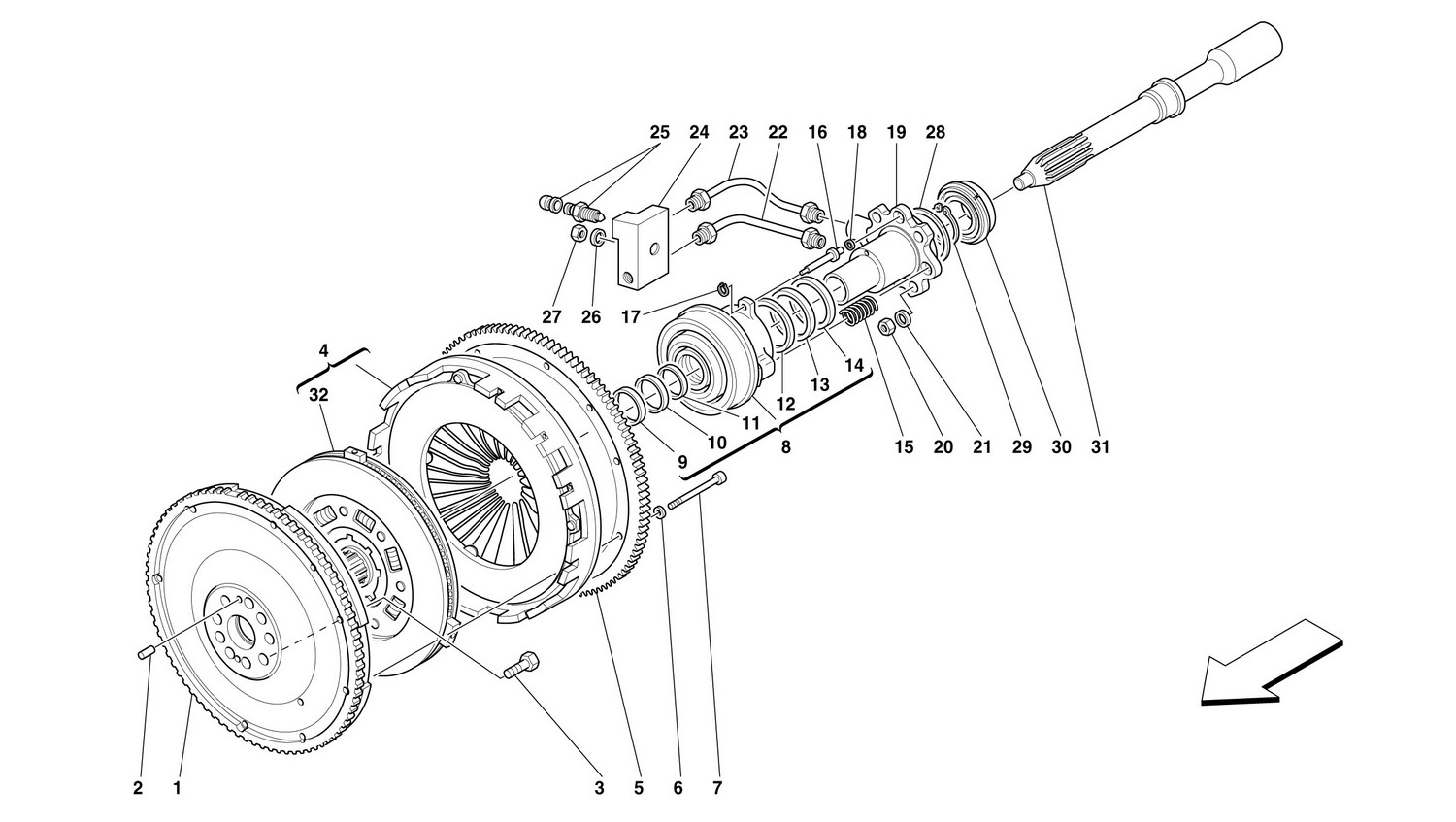 25 24 23 22 16 18 19 28

27 26 17

4

32

12 13 14

9 10 11 8

15 20 21 29 30 31

2 1 3 5 6 7