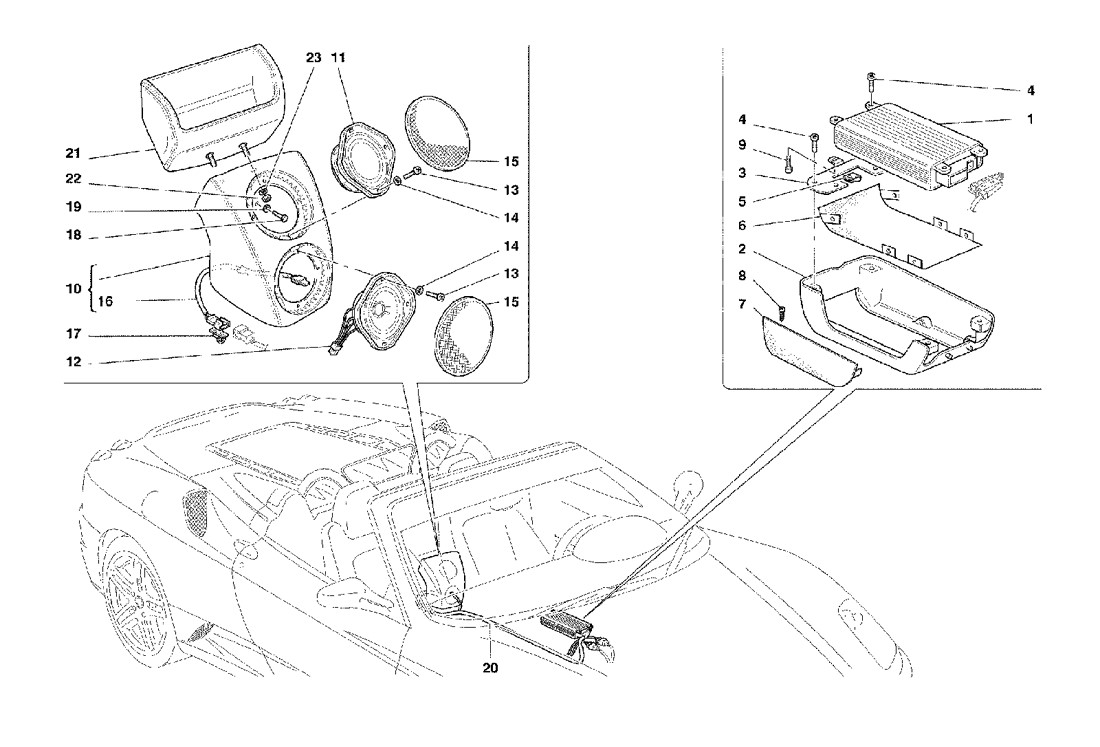 23
11
21
15
22
13
19
14
18
14
10
13
16
15
17
12
4
4
1
9
3
5
6
2
8
7
20