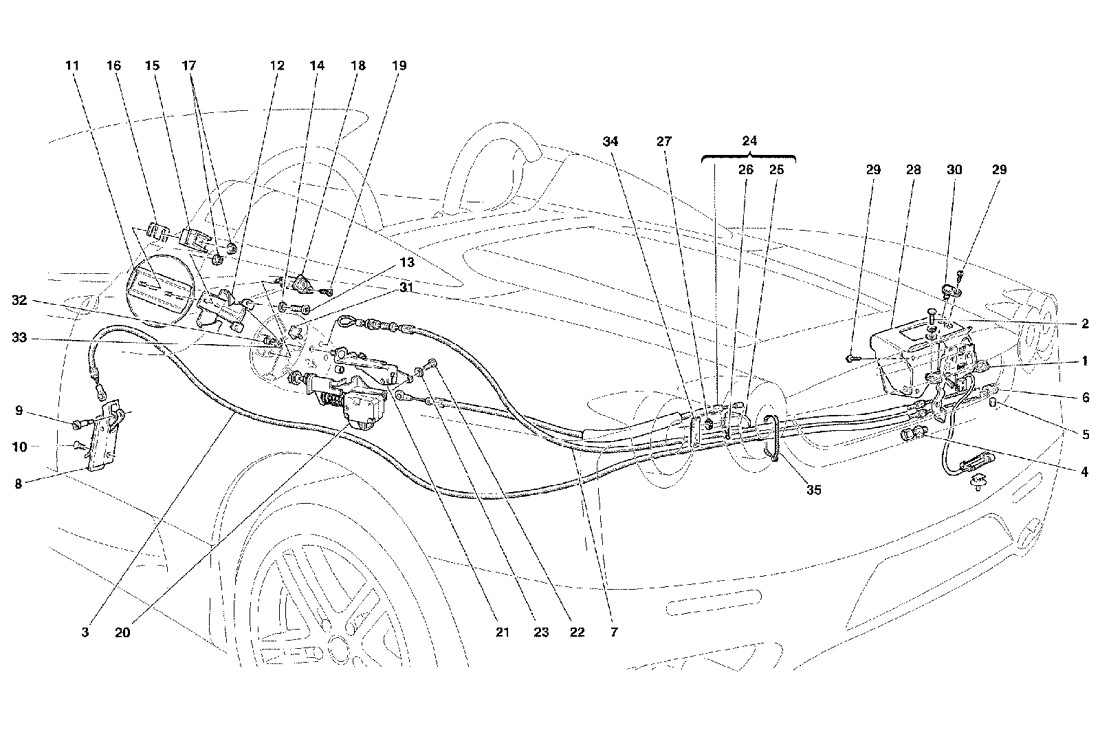 11 16 15 17 12 14 18 19

34 27 24 26 25

29 28 30 29

13
31
32
33
2
1
6
5
4
9
10
8
35

3 20 21 23 22 7