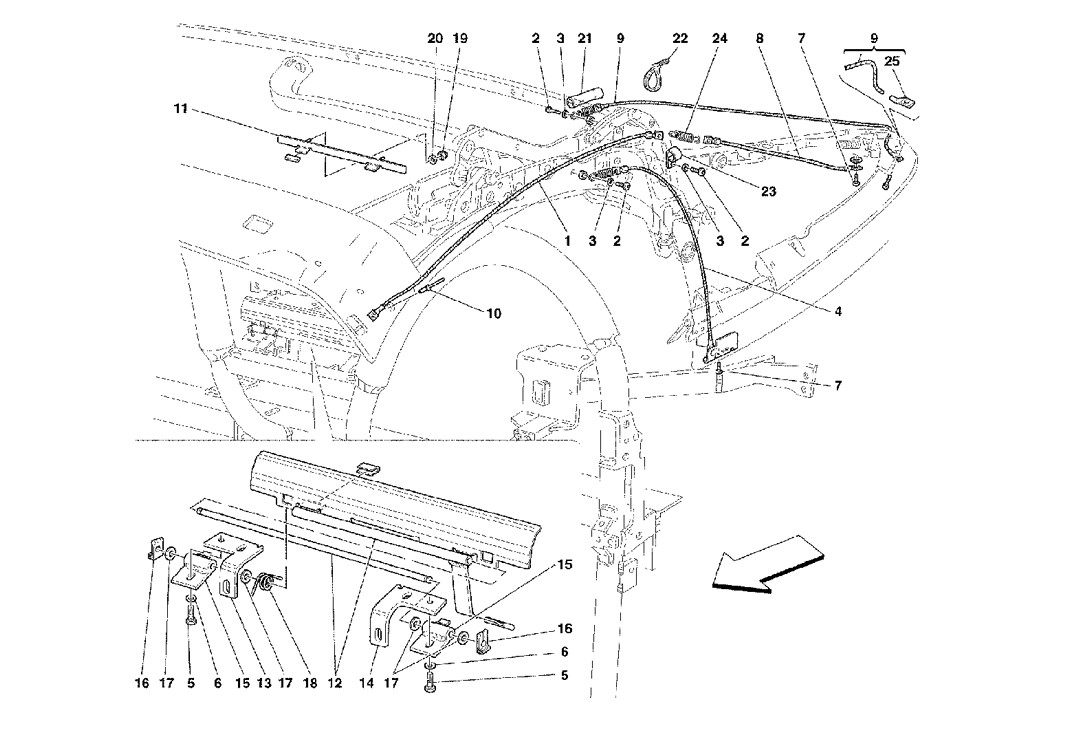 20 19 2 3 21 9 22 24 8 7 9 25
11
23
1 3 2 3 2
10
4
7
15
16
6
5
16 17 5 6 15 13 17 18 12 14 17