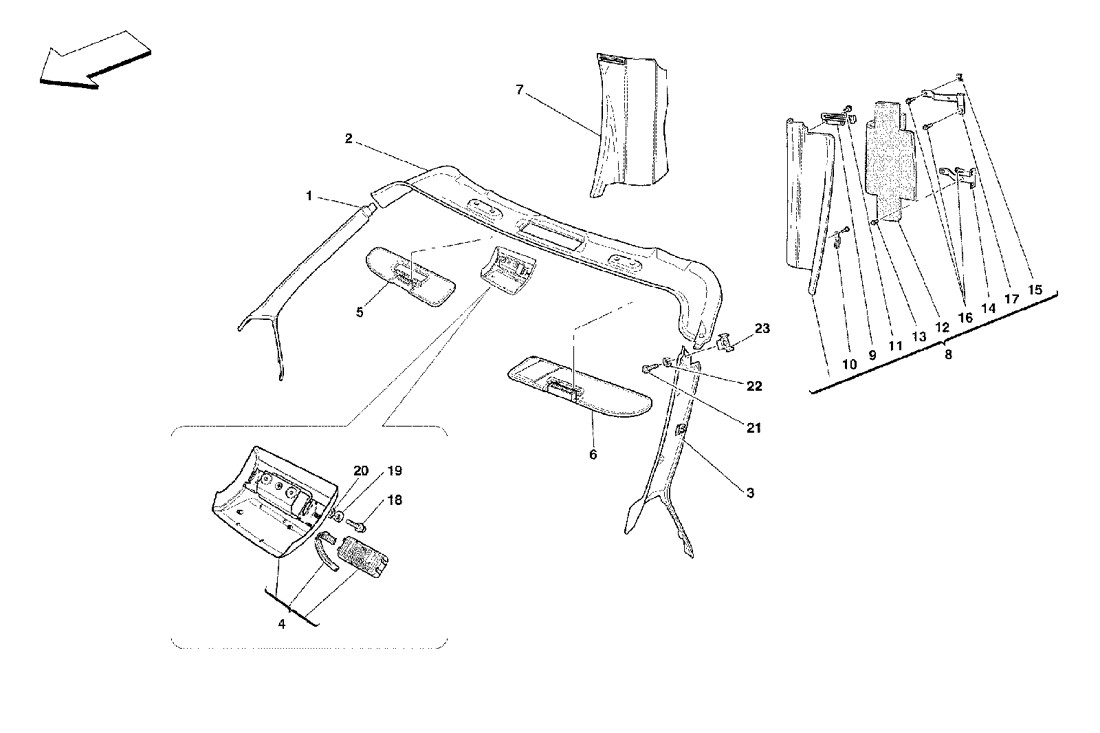 7
2
1
5
23
22
21
6
3
20
19
18
4
10
9
11
13
12
16
14
17
15
8