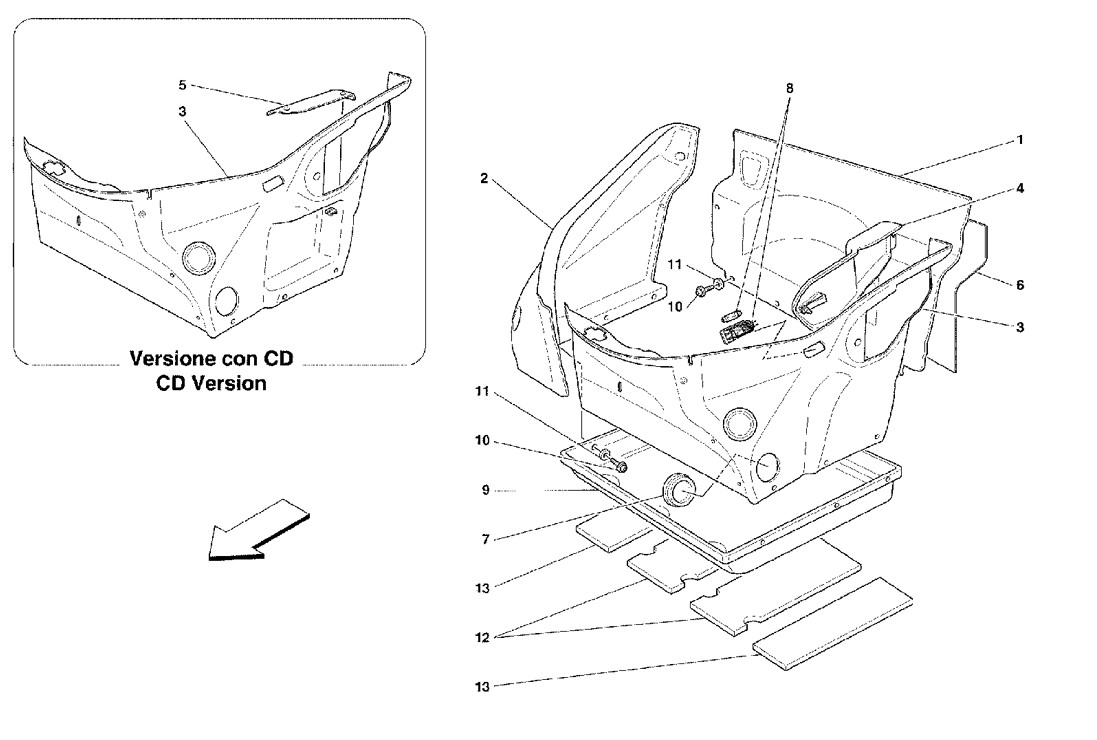 5
3
Versione con CD
CD Version
8
1
2
4
11
10
6
3
11
10
9
7
13
12
13