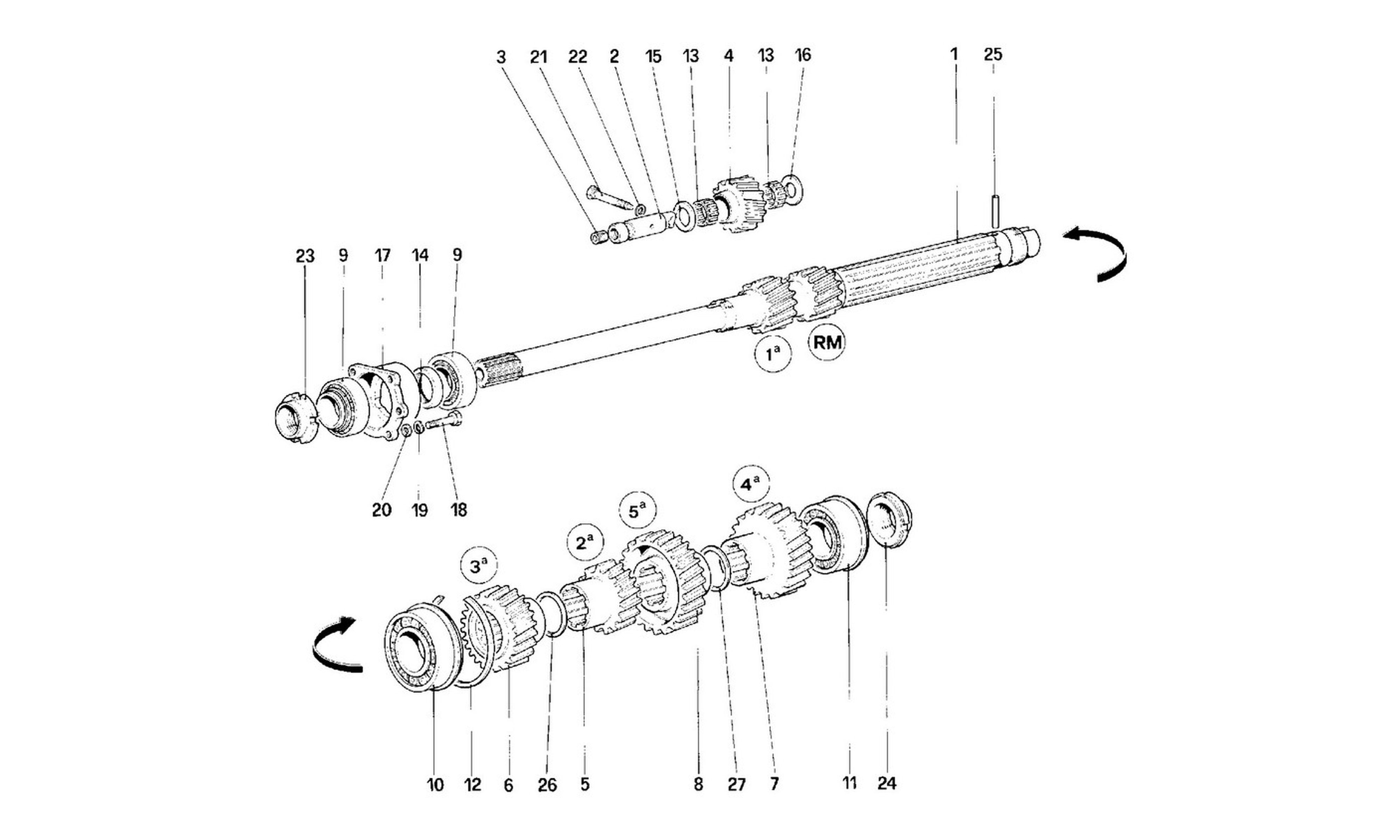 3 21 22 2 15 13 4 13 16 1 25

23 9 17 14 9

$1^a$ RM

20 19 18

$4^a$ $5^a$ $2^a$ $3^a$

10 12 6 26 5 8 27 7 11 24