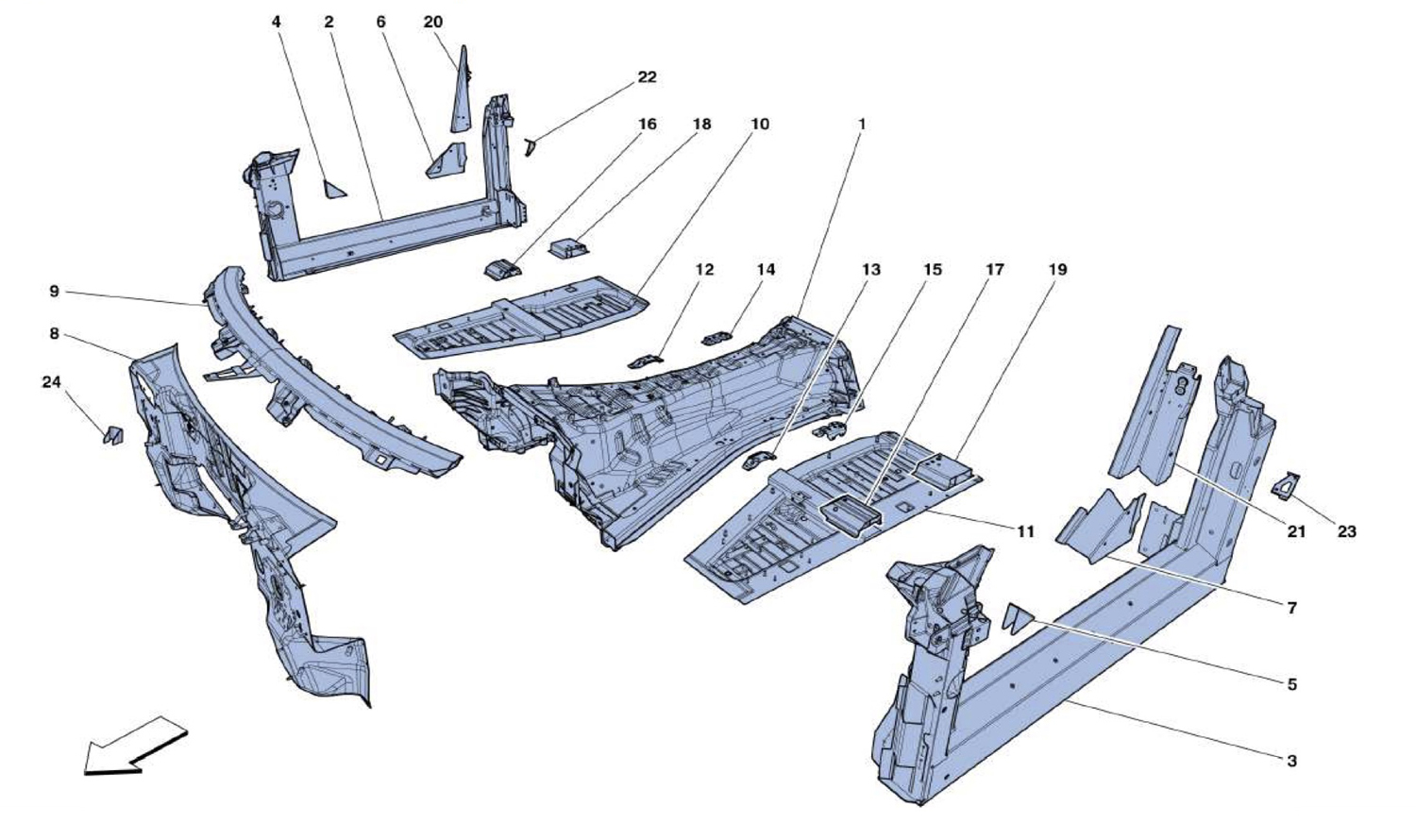 4
2
6
20
22
16
18
10
1
9
12
14
13
15
17
19
8
24
11
21
23
7
5
3