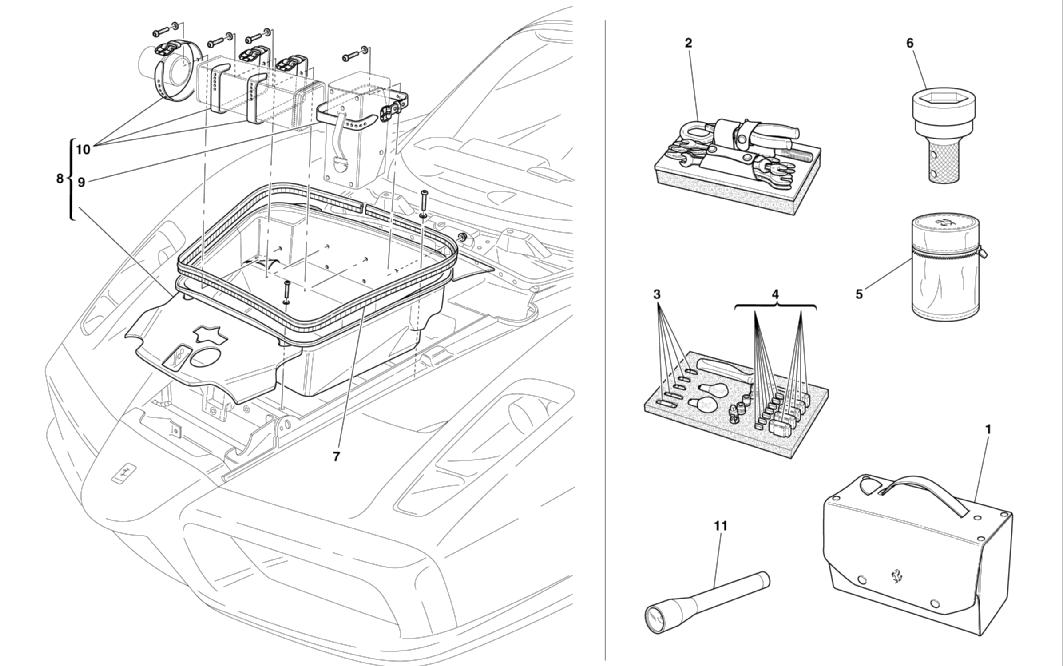 10
8
9
7
2
6
5
3
4
1
11