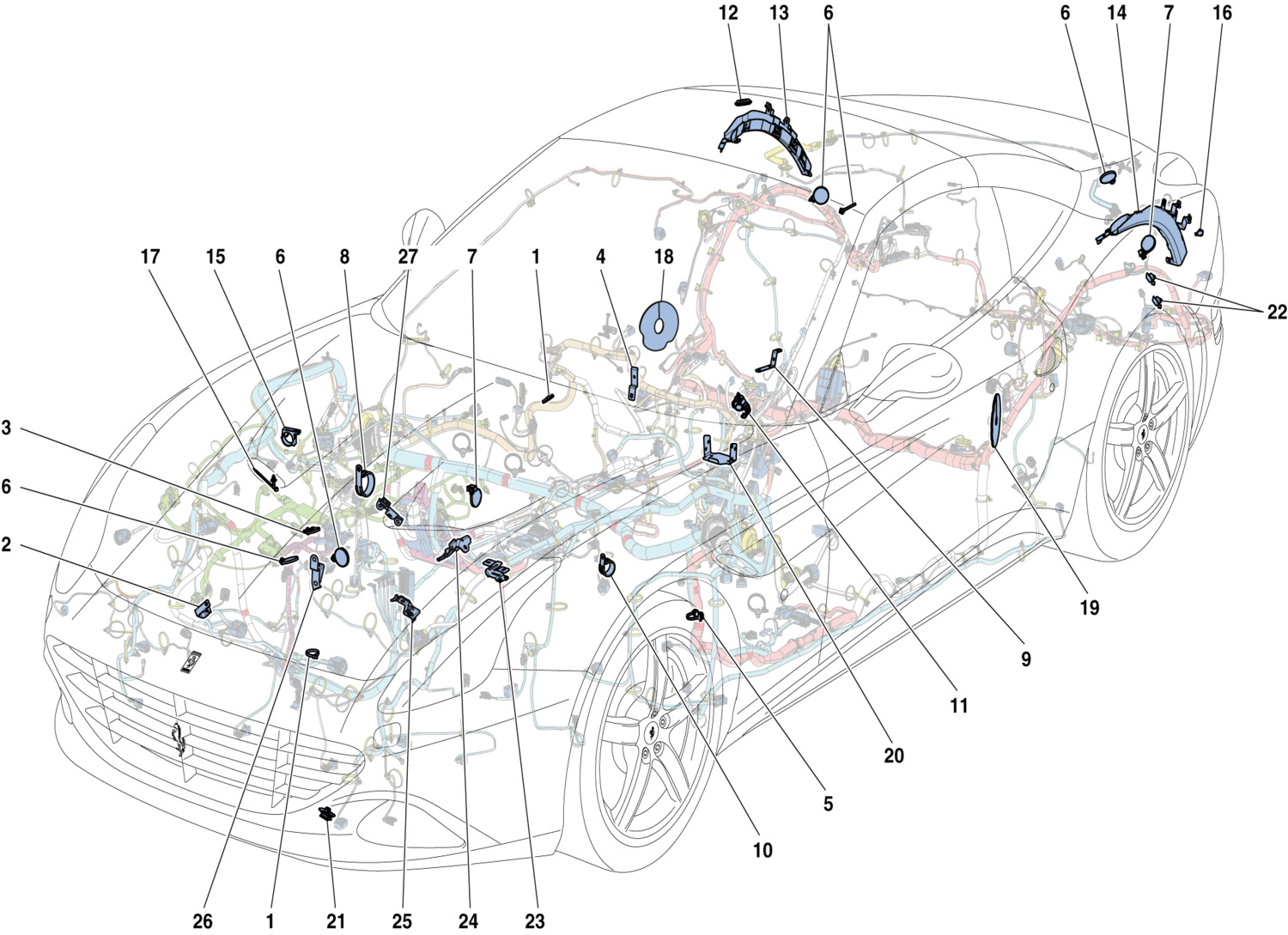 12 13 6 6 14 7 16

17 15 6 8 27 7 1 4 18

22

3

6

2

19

9

11

20

5

10

26 1 21 25 24 23