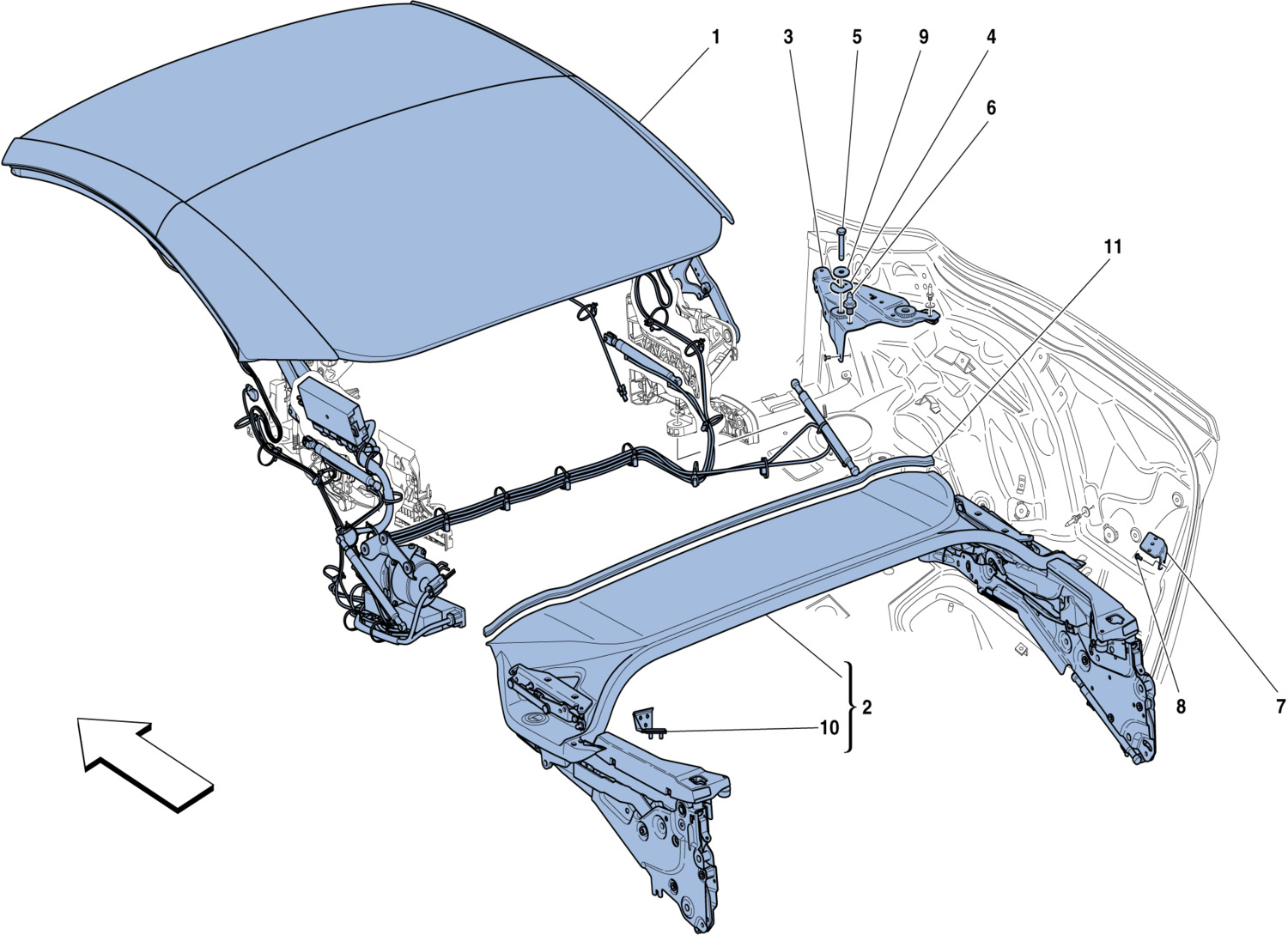 1
3
5
9
4
6
11
2
10
8
7