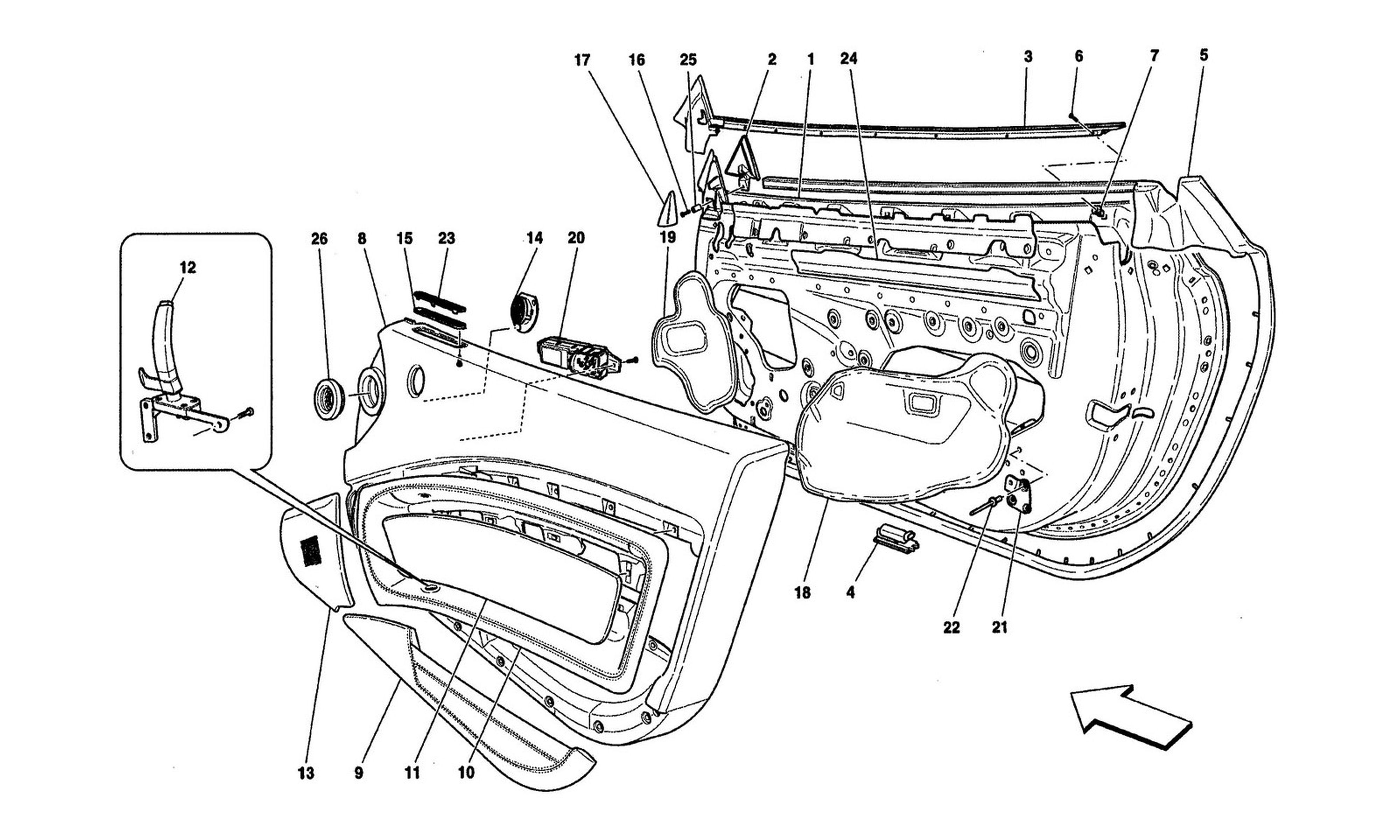 17 16 25 2 1 24 3 6 7 5

26 8 15 23 14 20 19

12

18 4

22 21

13 9 11 10