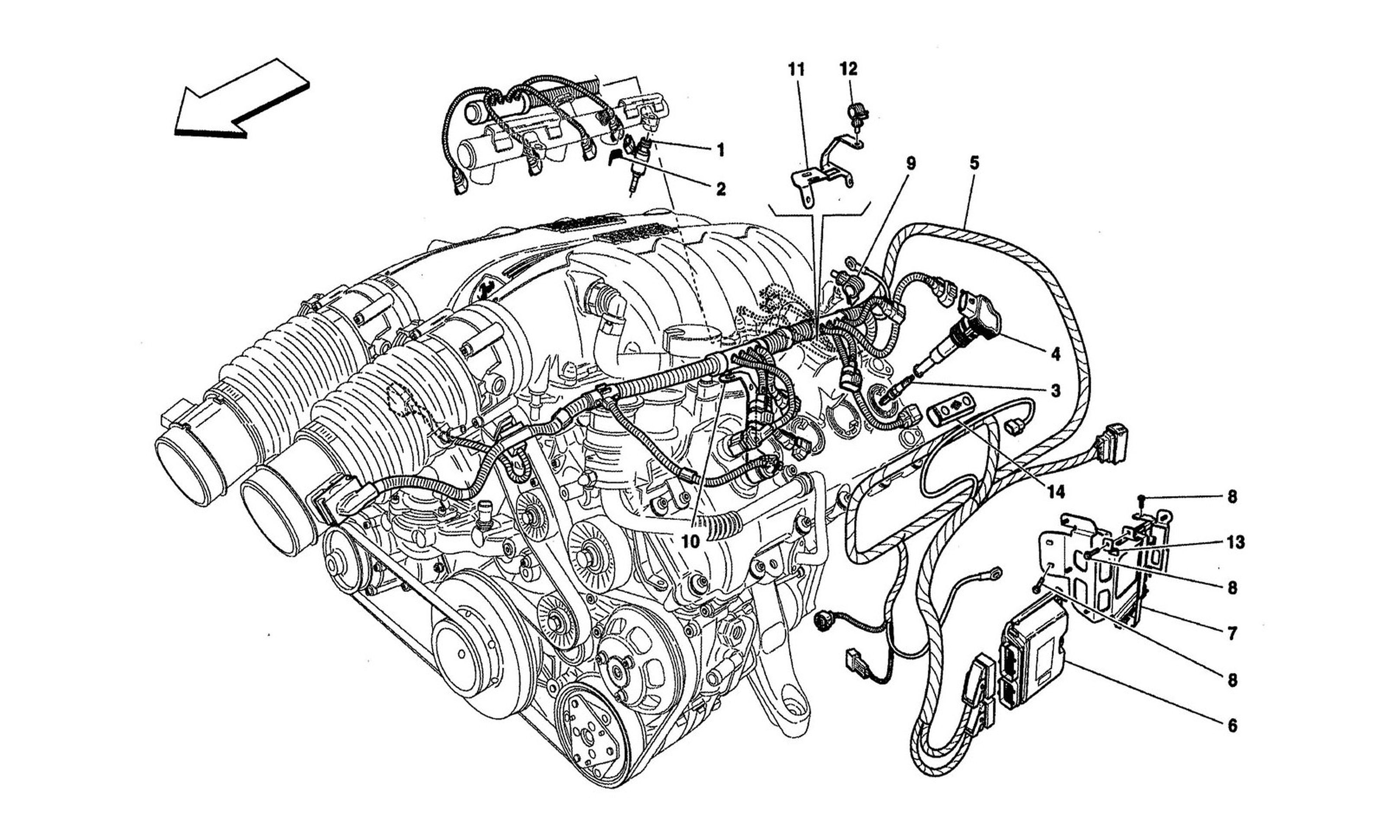 11
12
1
2
9
5
4
3
14
10
8
13
8
7
8
6