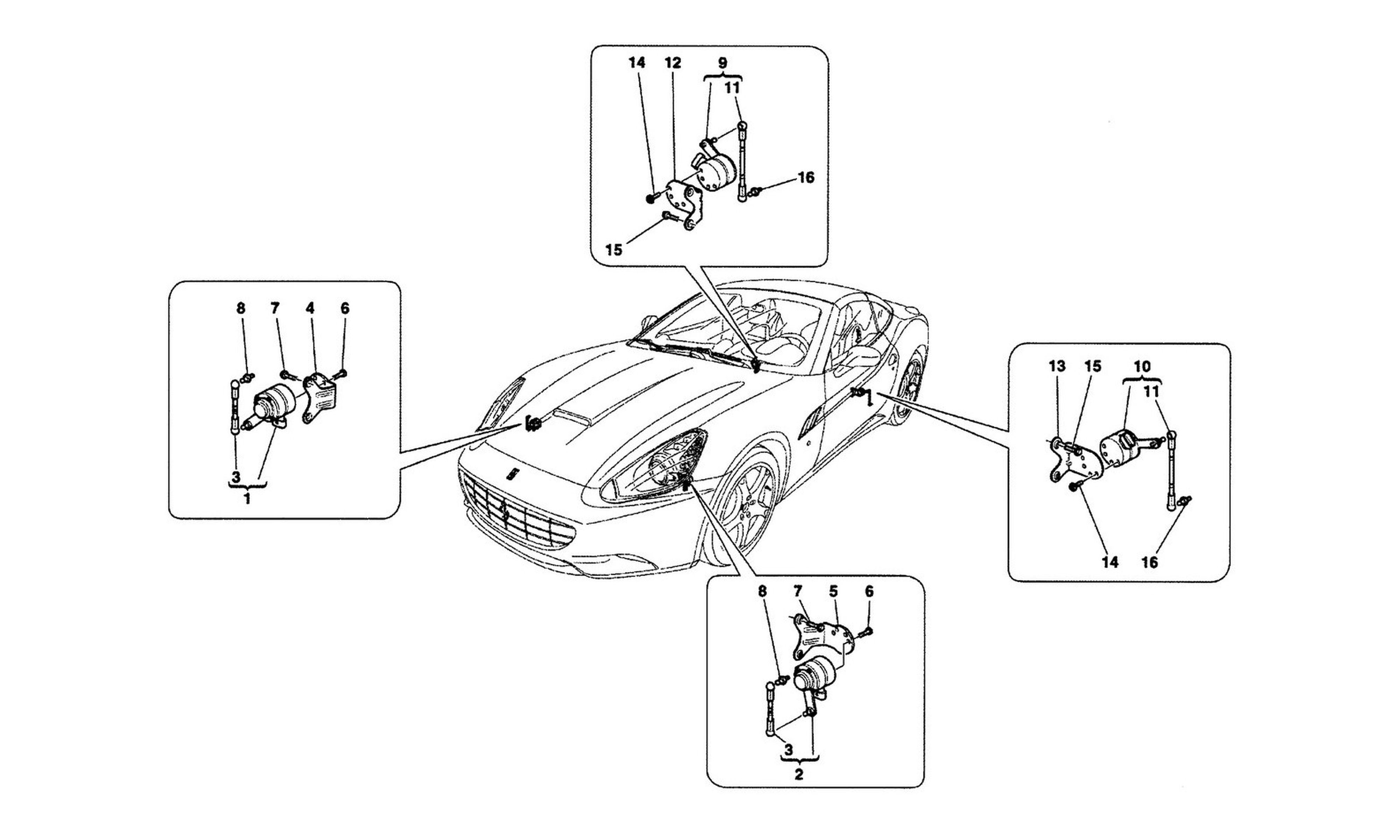 14 12 9 11 16 15

8 7 4 6 3 1

13 15 10 11 14 16

8 7 5 6 3 2