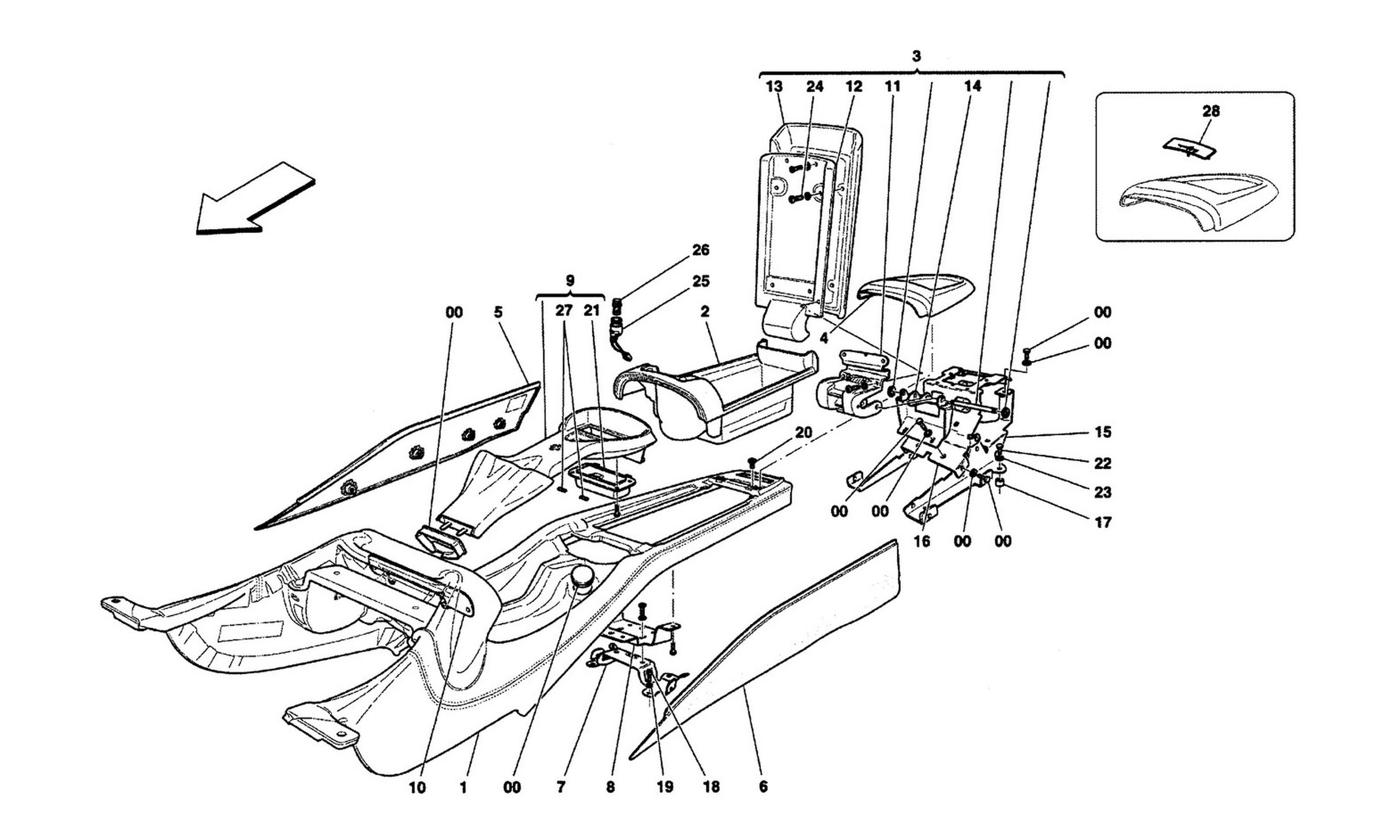 3
13 24 12 11 14
28
26
25
9
27 21
00 5 2
4
00
00
20
15
22
23
17
00 00 16 00 00
10 1 00 7 8 19 18 6