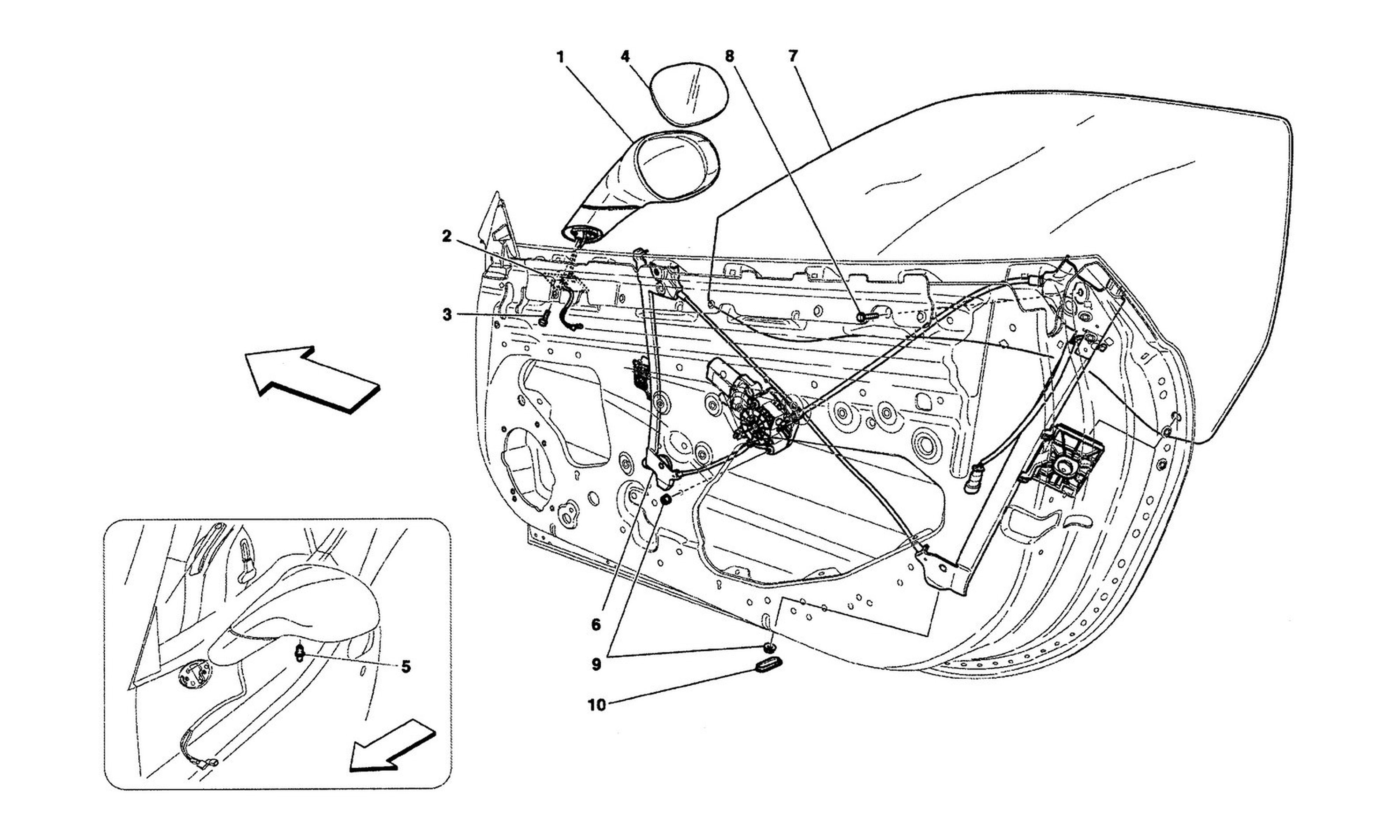 1
4
8
7
2
3
6
9
10
5