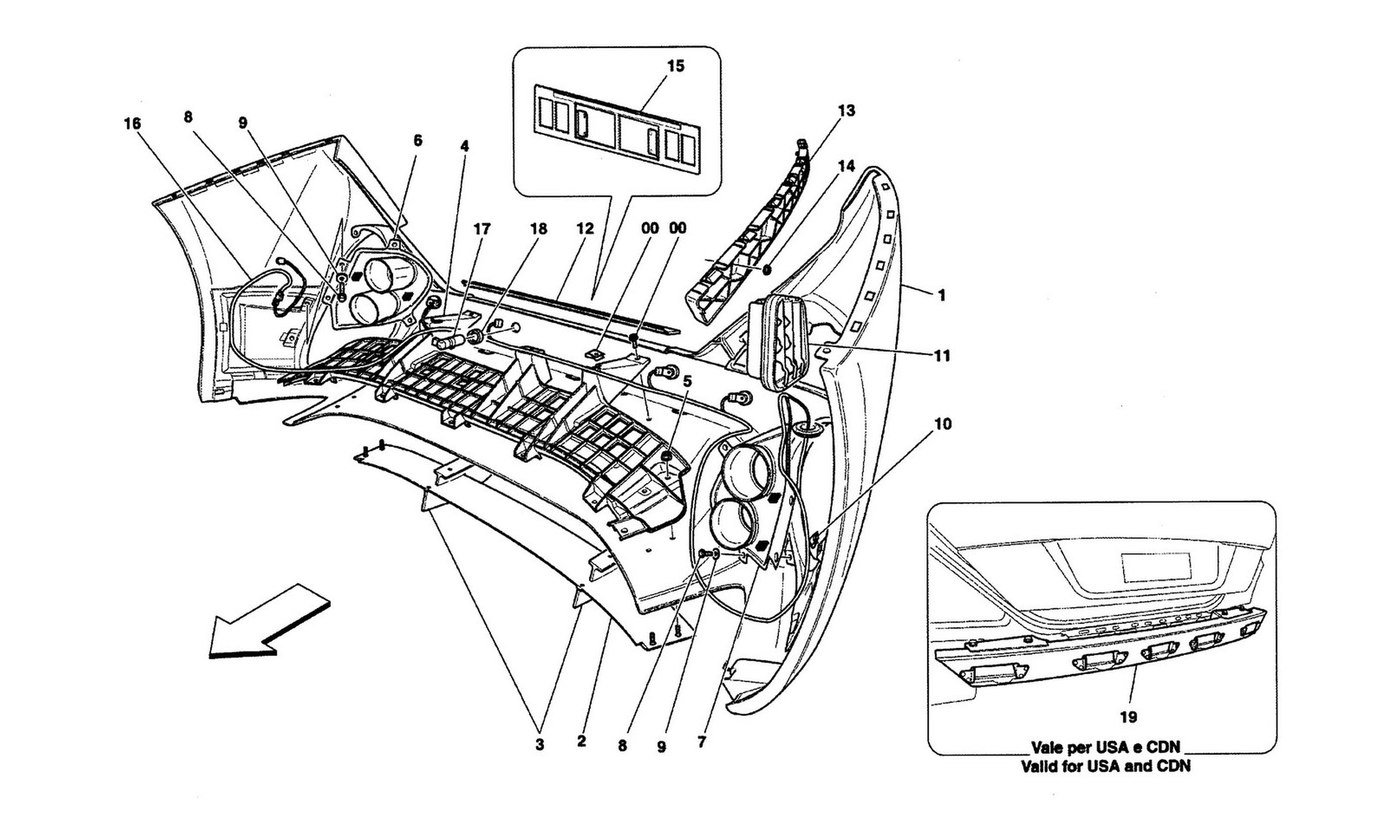 15

16 8 9 6 4

13

14

17 18 12 00 00

1

11

5

10

3 2 8 9 7

19

Vale per USA e CDN
Valid for USA and CDN