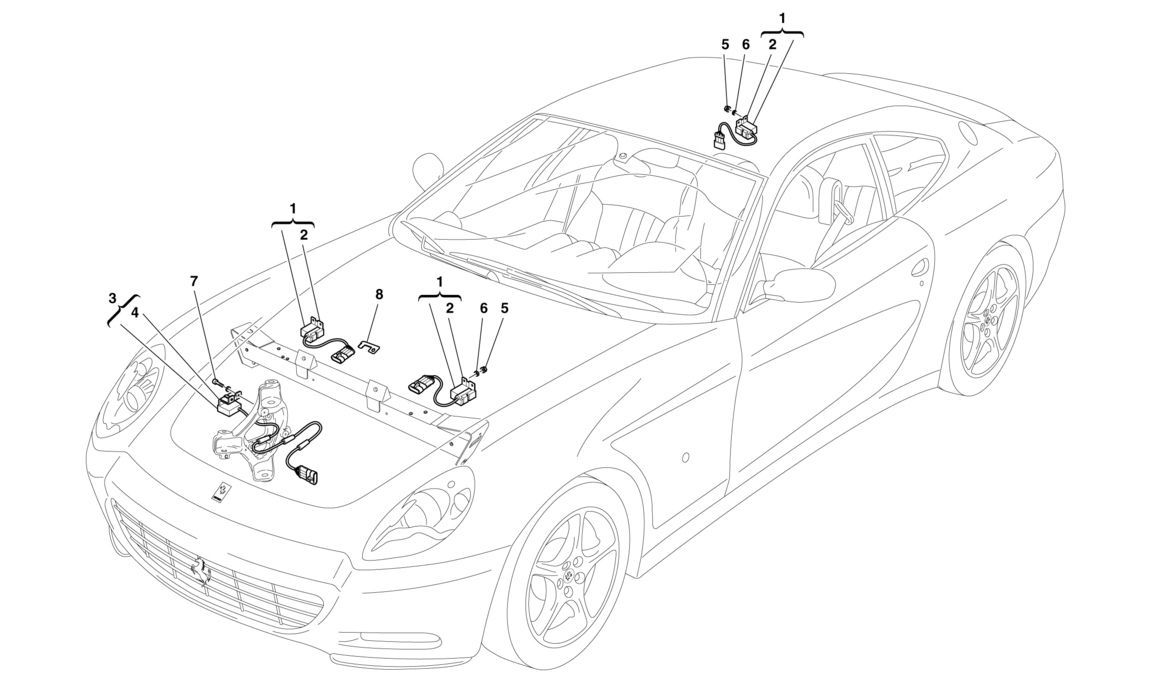 1
5 6 2
1
2
3
4
7
8
1
2 6 5