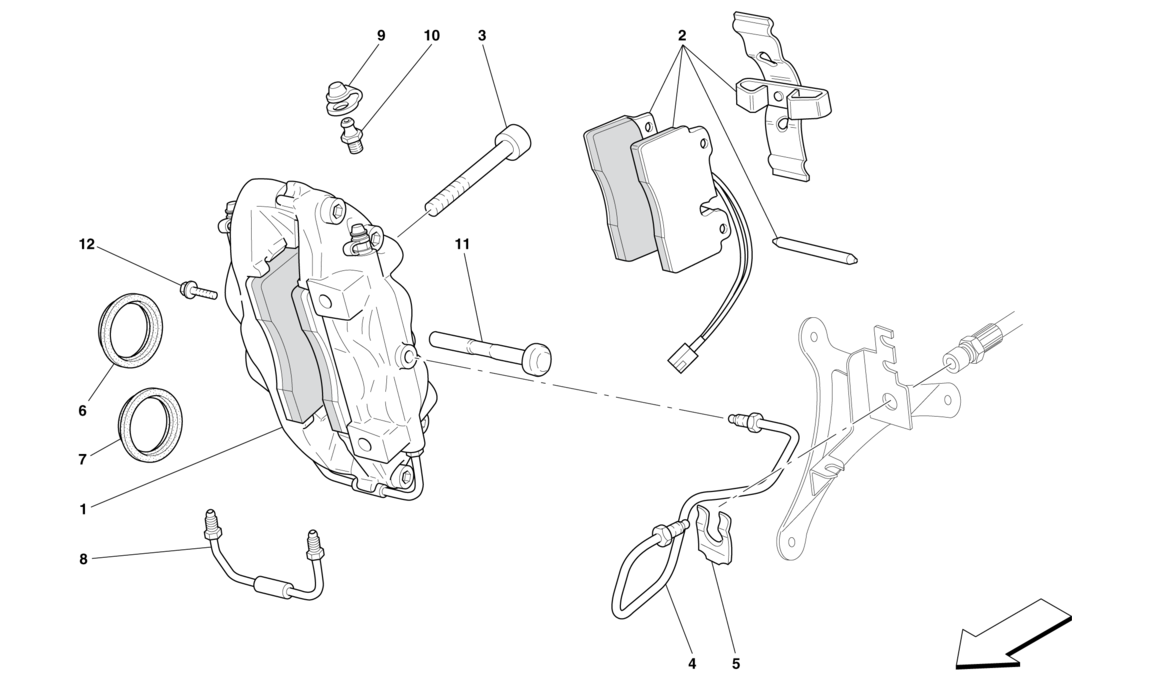 9
10
3
2
12
11
6
7
1
8
4
5