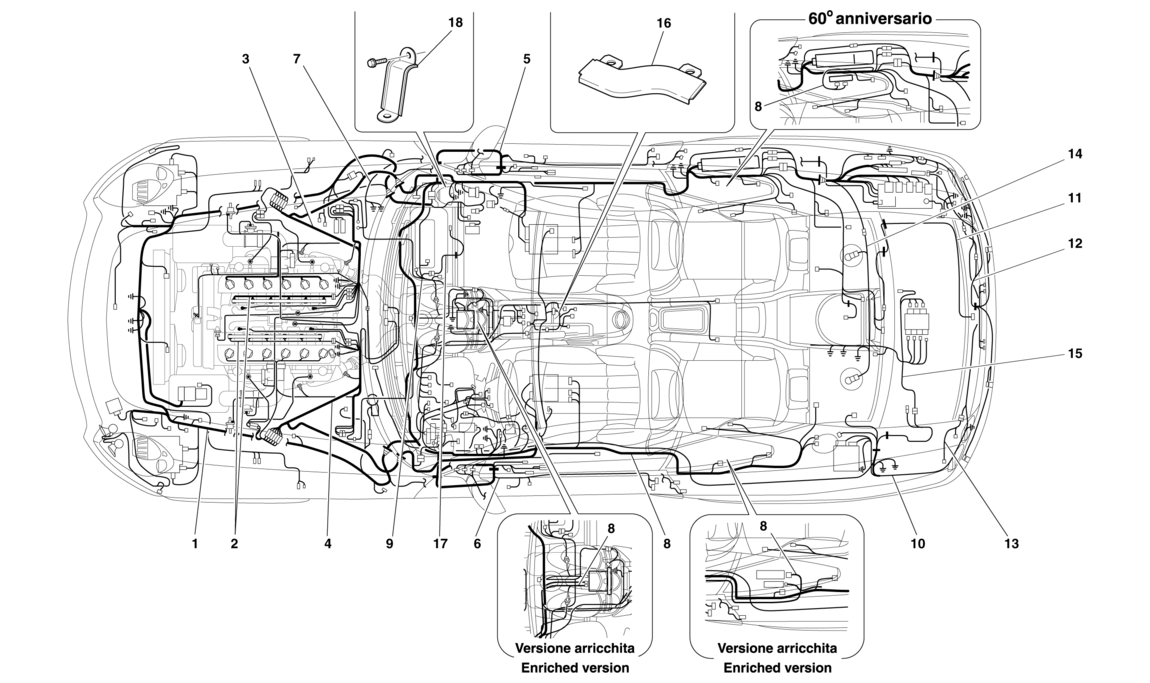 18

16

60° anniversario

8

3

7

5

14

11

12

15

1

2

4

9

17

6

8

10

13

8

Versione arricchita
Enriched version

8

Versione arricchita
Enriched version