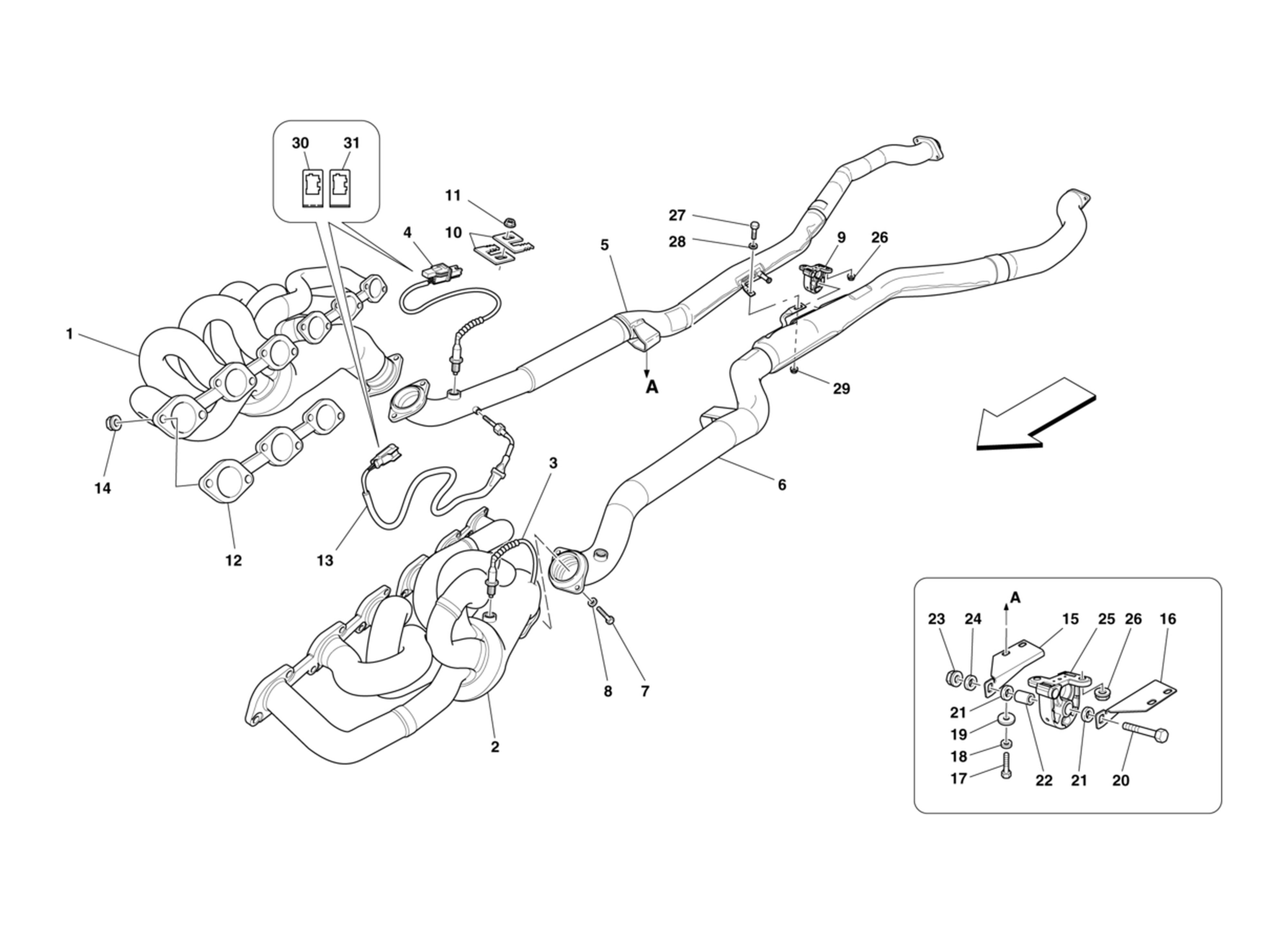 30 31
11
4 10
27
28
5
9 26
1
A
29
14
3
6
12
13
8 7
2
A
23 24 15 25 26 16
21
19
18
17
22 21 20