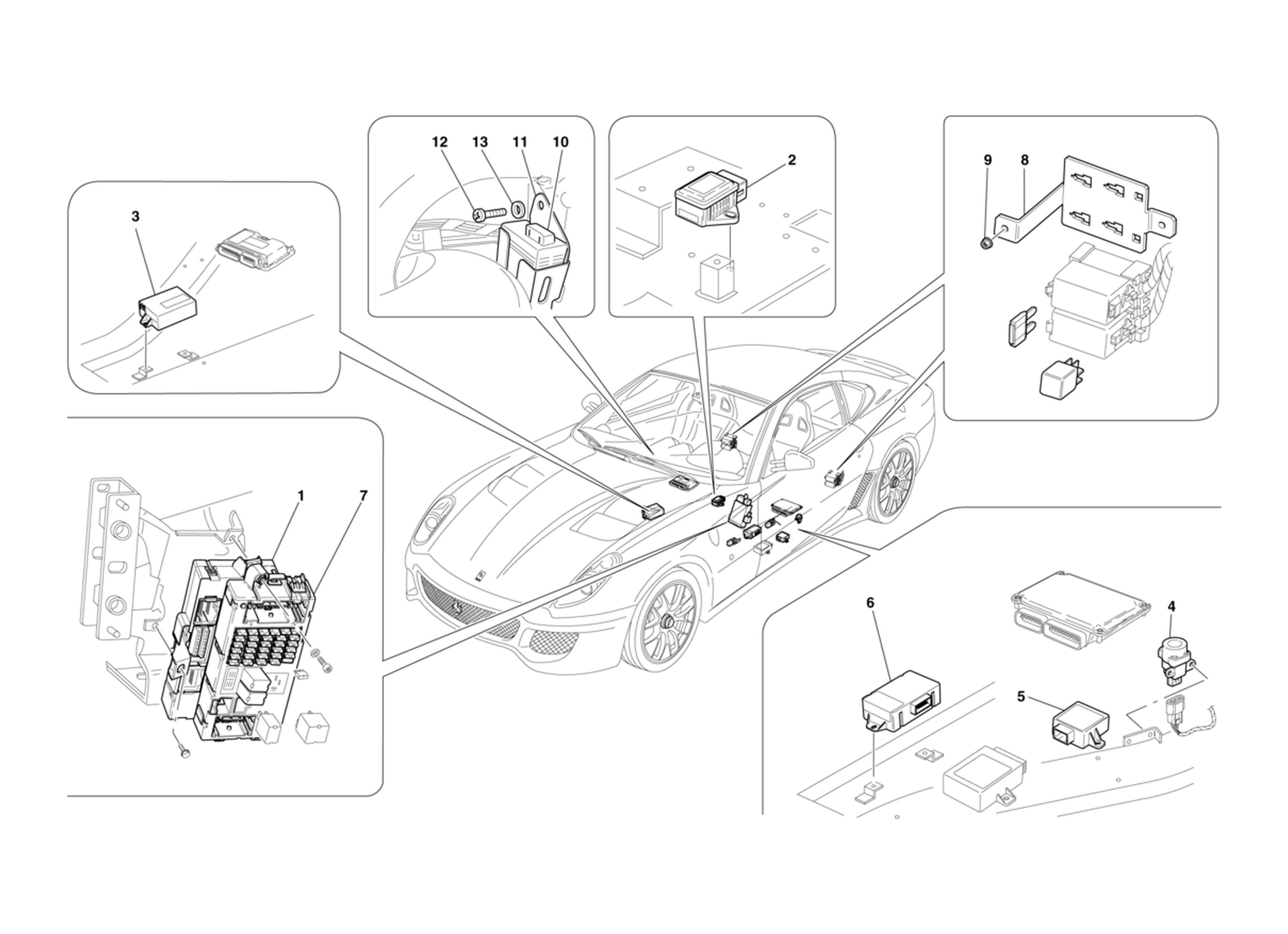 12 13 11 10

2

9 8

3

1 7

6

4

5