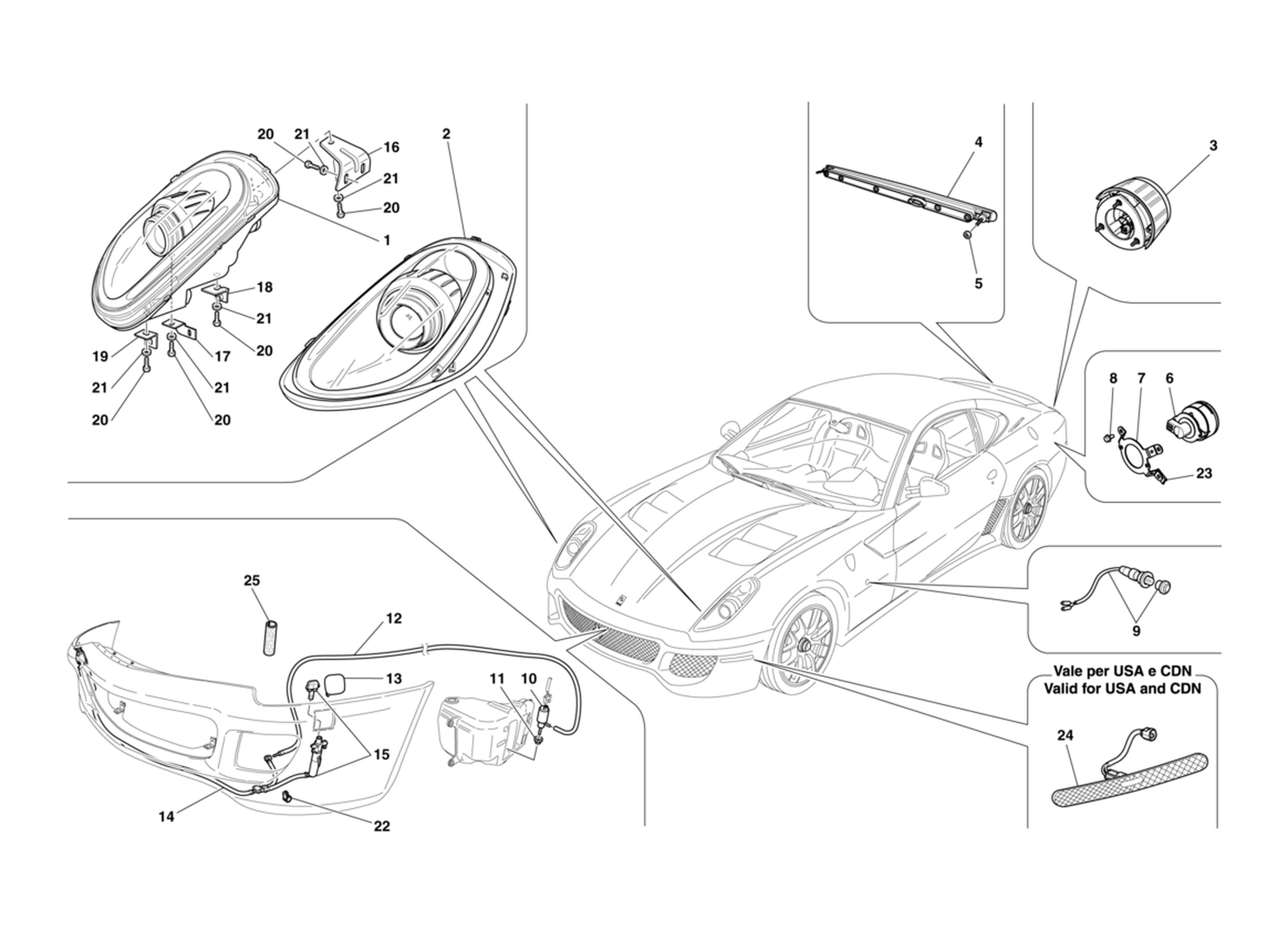 20
21
16
21
20
1
2
18
21
20
17
19
21
21
20
20
4
5
3
8
7
6
23
9
25
12
13
11
10
15
14
22
Vale per USA e CDN
Valid for USA and CDN
24