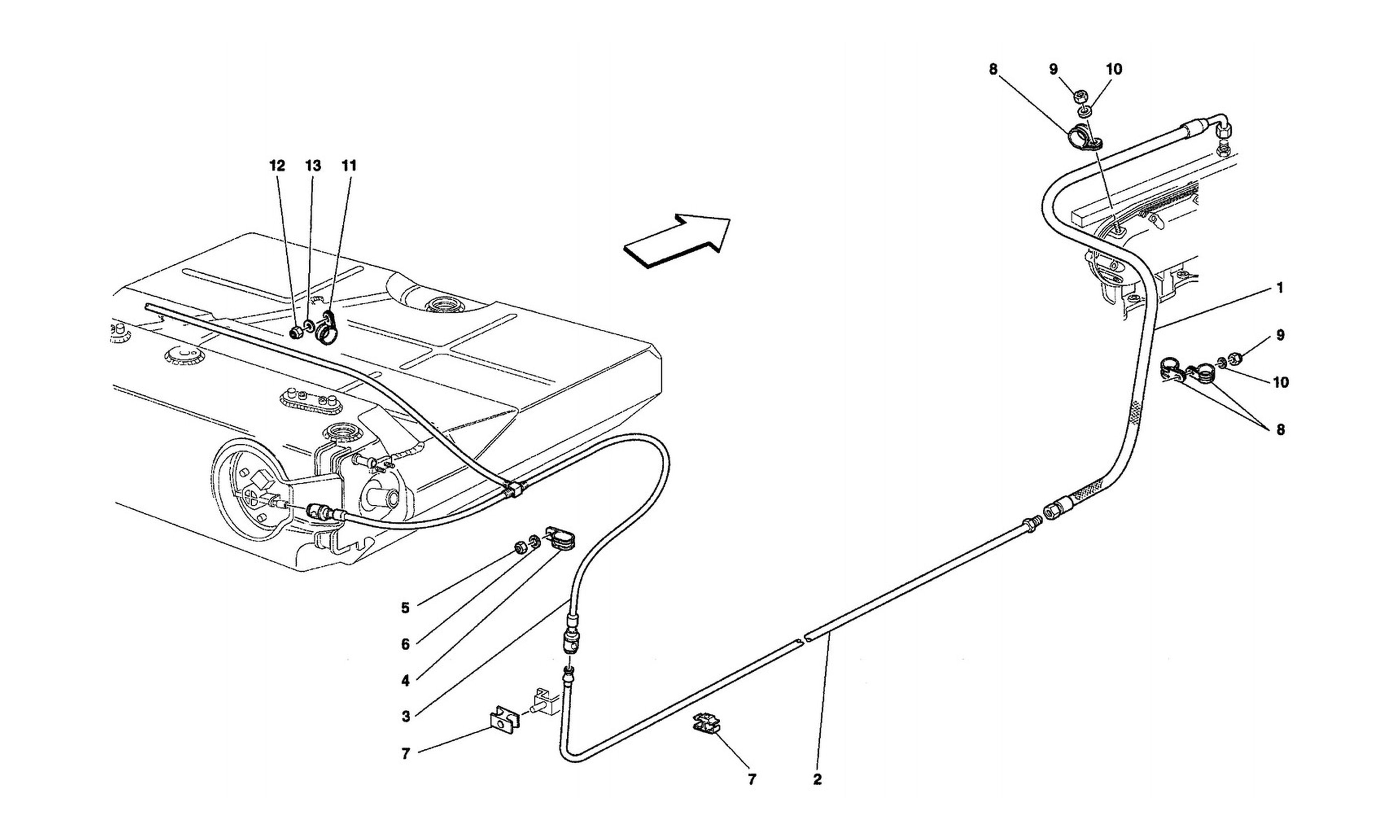 8
9
10
12
13
11
1
9
10
8
5
6
4
3
7
7
2