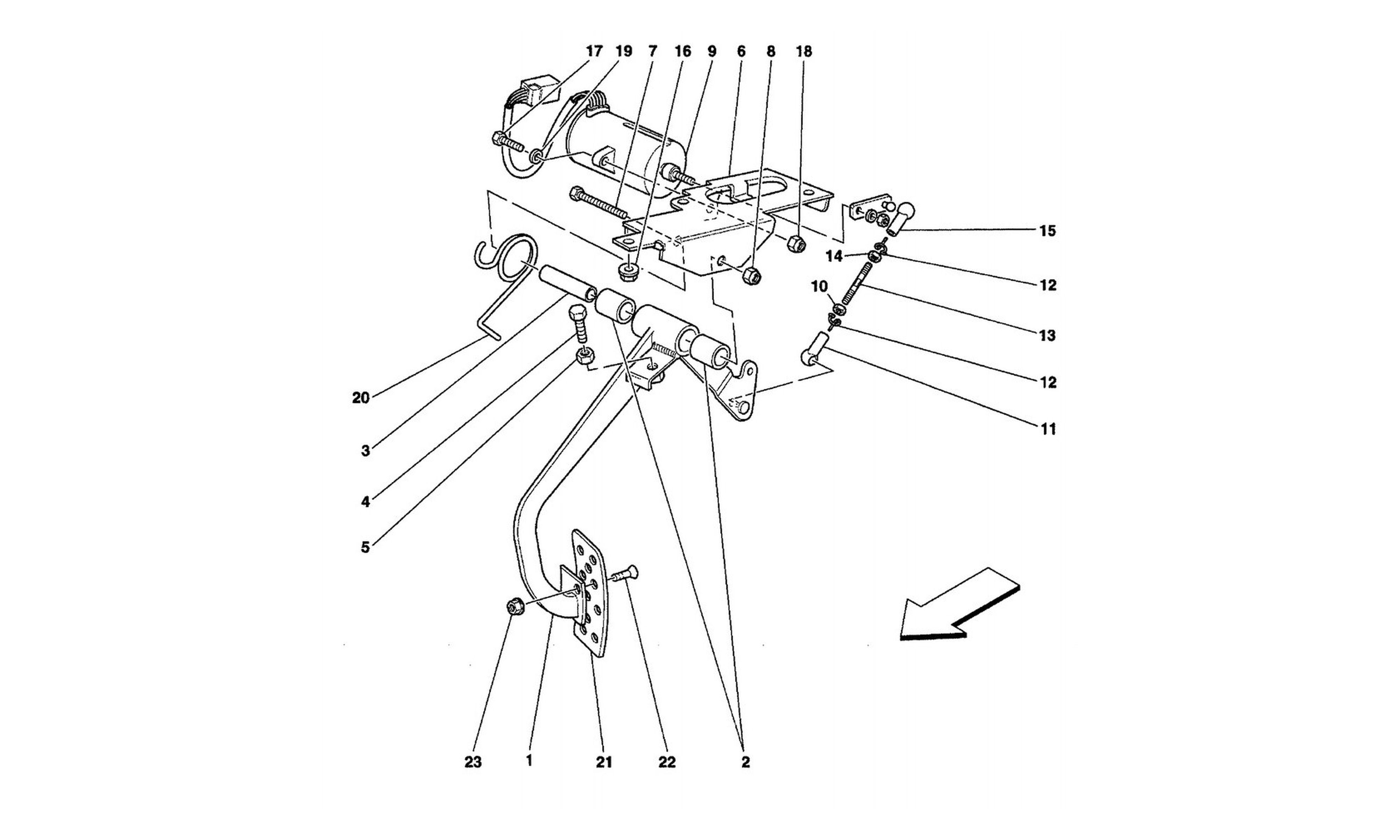 17 19 7 16 9 6 8 18

15

14

12

10

13

12

11

20

3

4

5

23 1 21 22 2