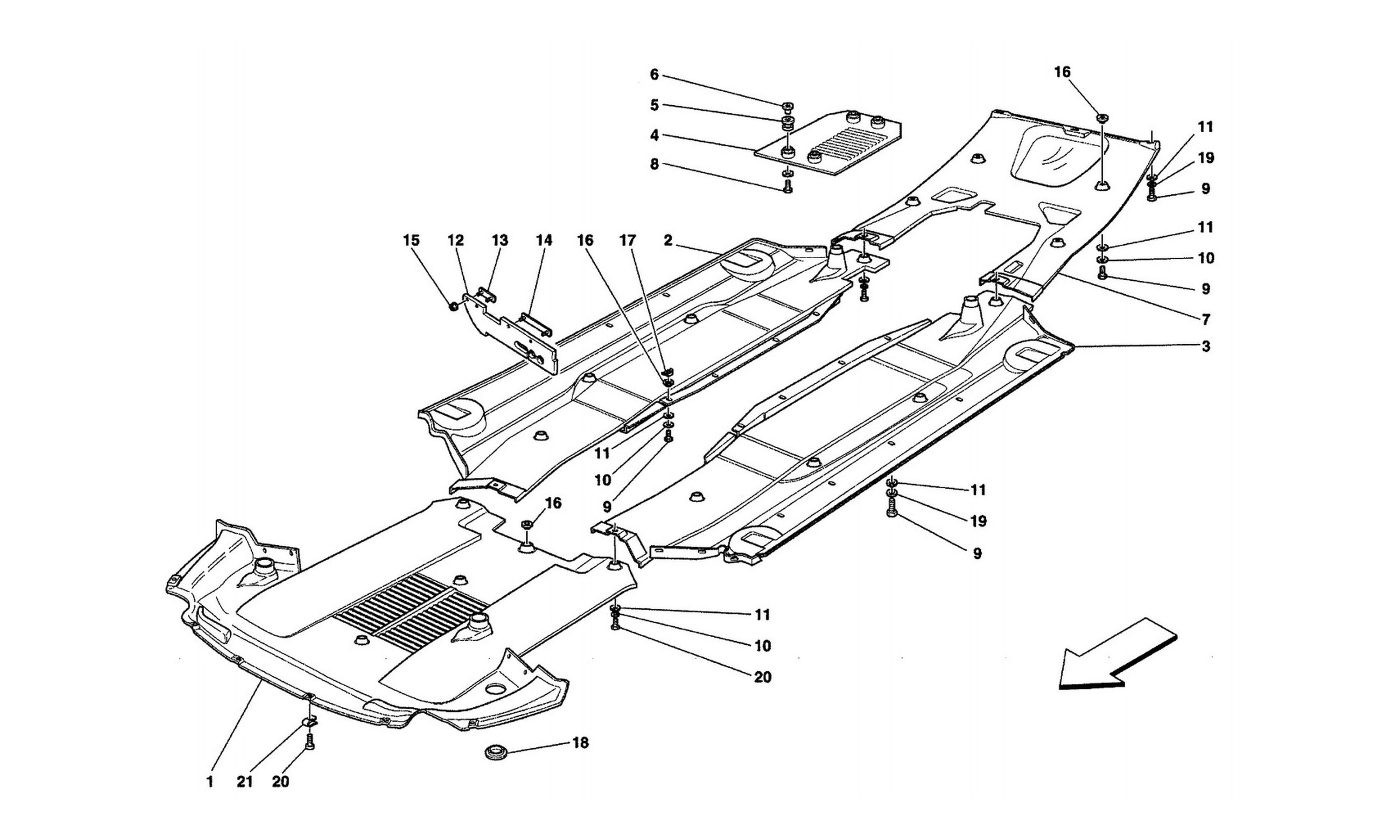 6
5
4
8
16
11
19
9
15
12
13
14
16
17
2
11
10
9
7
3
11
10
9
16
11
19
9
11
10
20
18
1
21
20