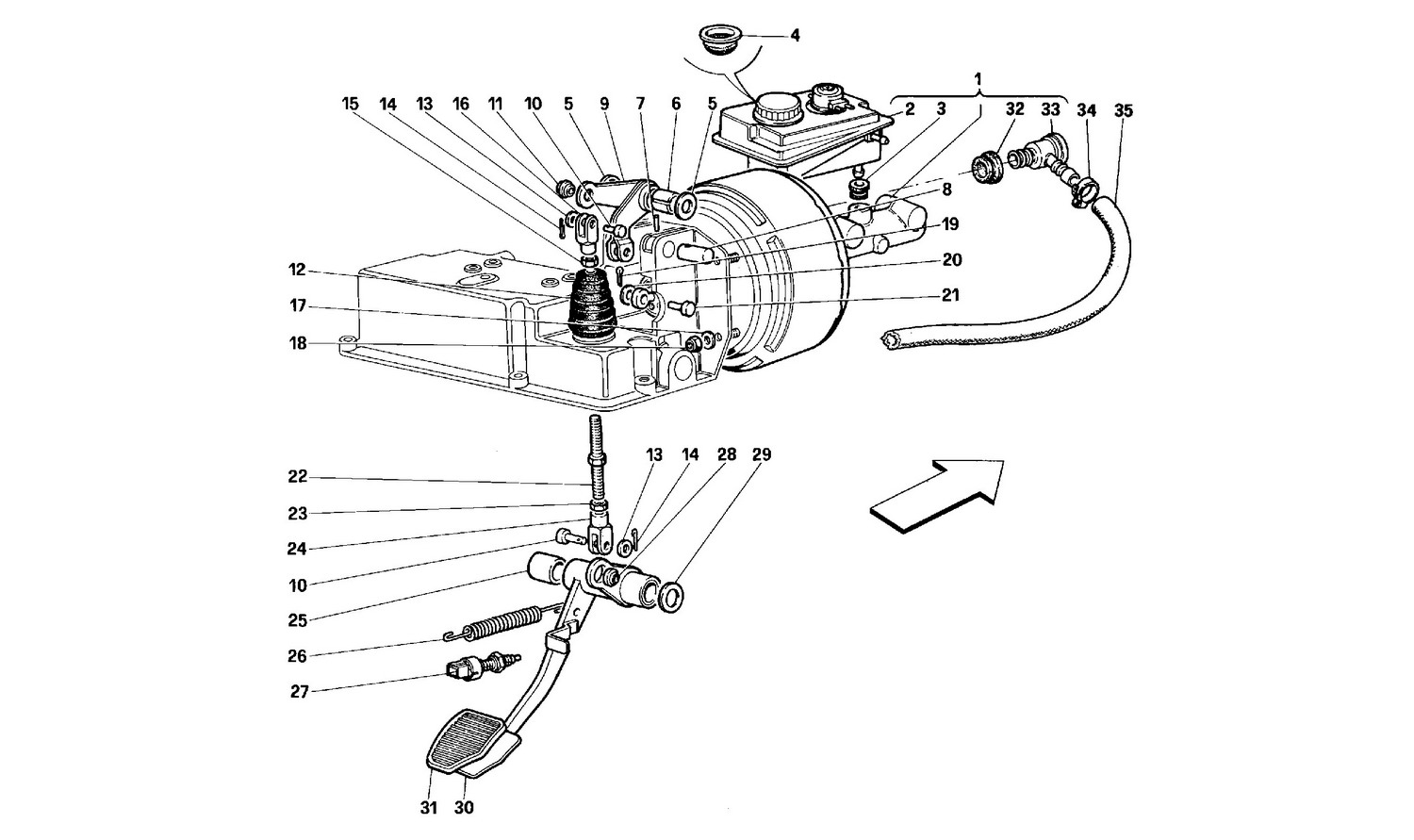 4
1
15 14 13 16 11 10 5 9 7 6 5
2 3
32 33 34 35
8
19
20
21
12
17
18
22
23
24
10
25
26
27
13 14 28 29
31 30