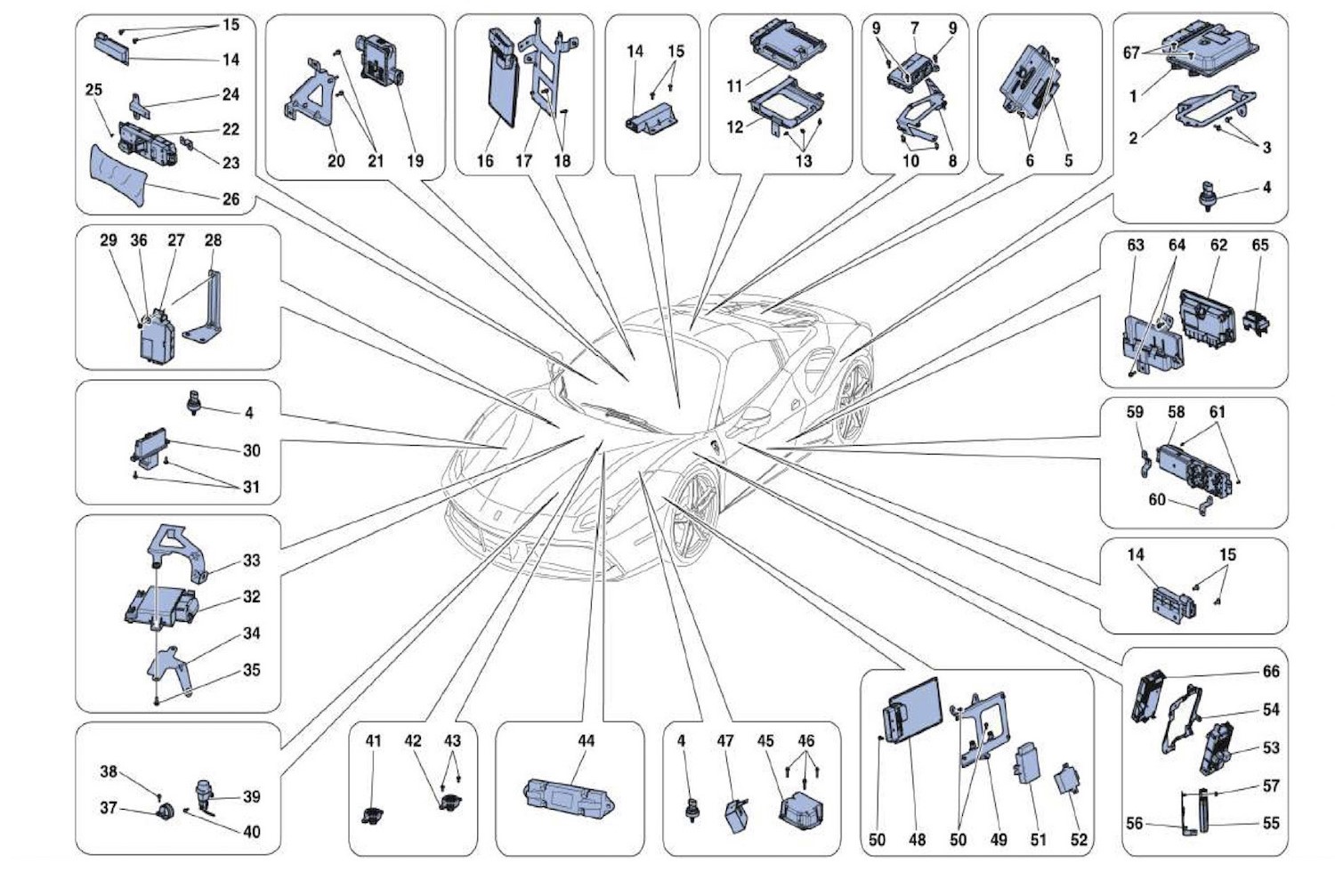 15
14
25
24
22
23
26
20
21
19
16
17
18
14
15
11
12
13
9
7
9
10
8
6
5
67
1
2
3
4
29
36
27
28
63
64
62
65
4
30
31
59
58
61
60
33
32
34
35
14
15
66
54
53
57
56
55
38
37
39
40
41
42
43
44
4
47
45
46
50
48
50
49
51
52