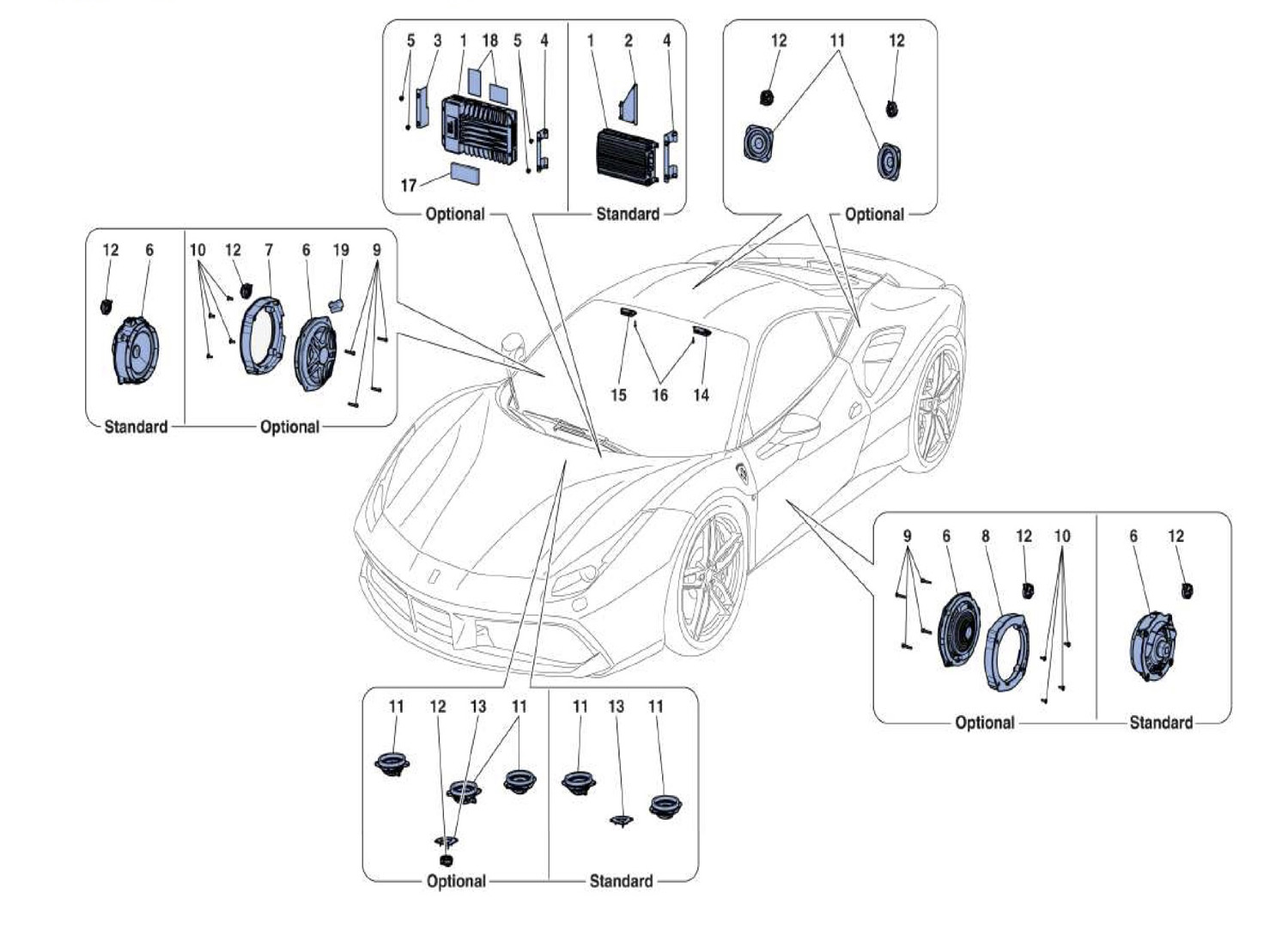 5 3 1 18 5 4
17
Optional

1 2 4
Standard

12 11 12
Optional

12 6
Standard

10 12 7 6 19 9
Optional

15 16 14

9 6 8 12 10
Optional

6 12
Standard

11 12 13 11
Optional

11 13 11
Standard