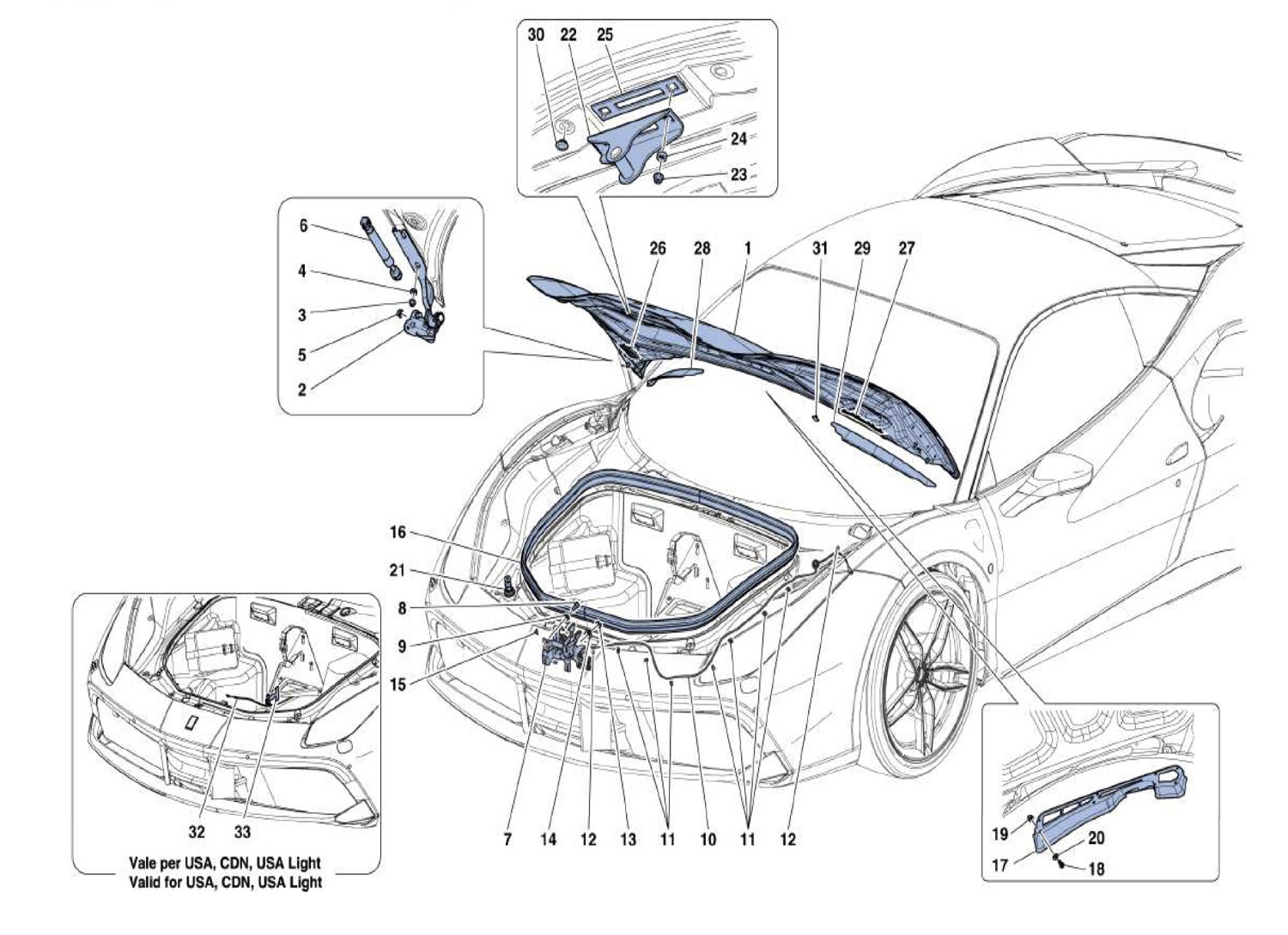 30 22 25

24

23

6

4

3

5

2

26 28 1 31 29 27

16

21

8

9

15

7 14 12 13 11 10 11 12

32 33

Vale per USA, CDN, USA Light
Valid for USA, CDN, USA Light

19 20

17 18