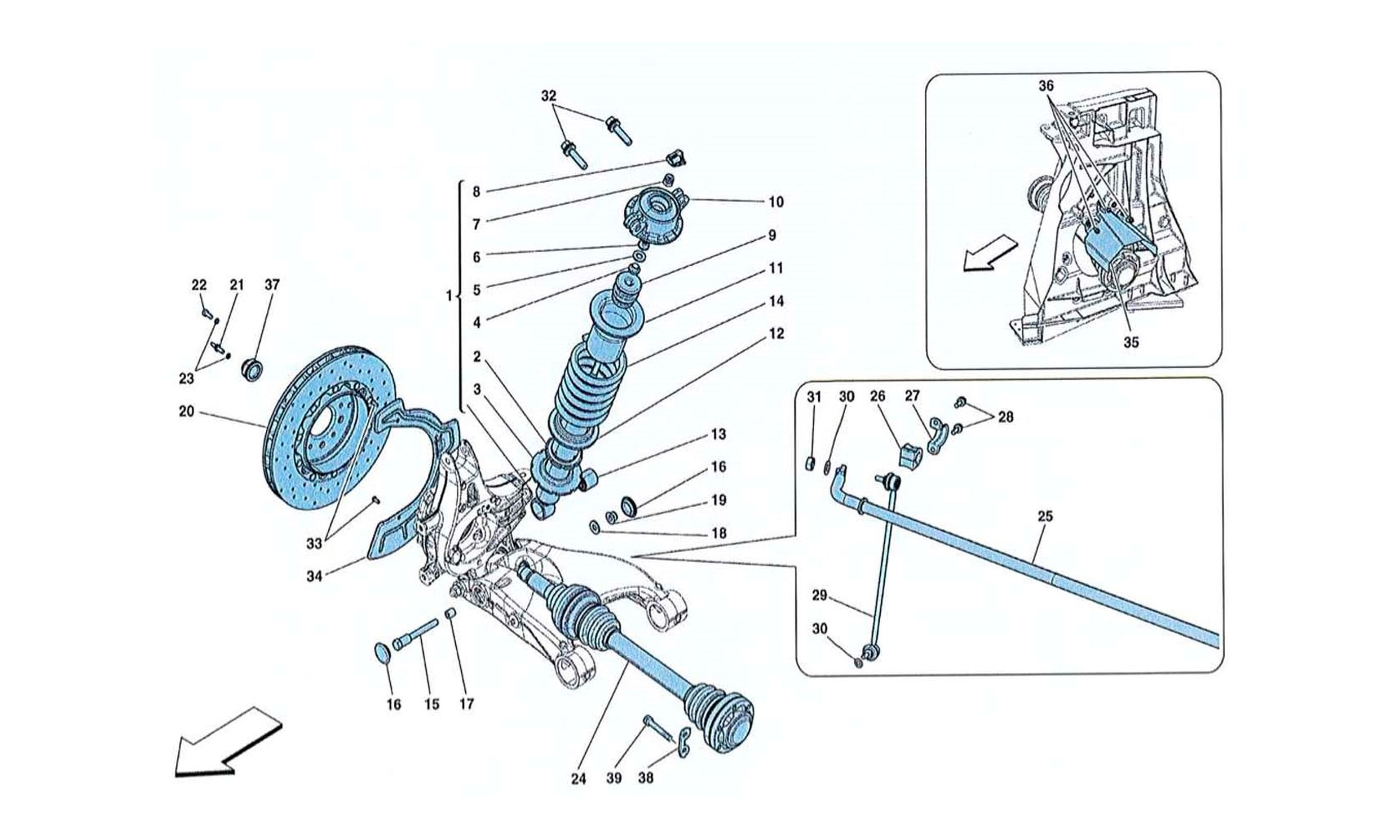 32
8
7
6
5
4
1
2
3
10
9
11
14
12
13
16
19
18
22
21
37
23
20
33
34
16
15
17
24
39
38
36
35
31
30
26
27
28
25
29
30