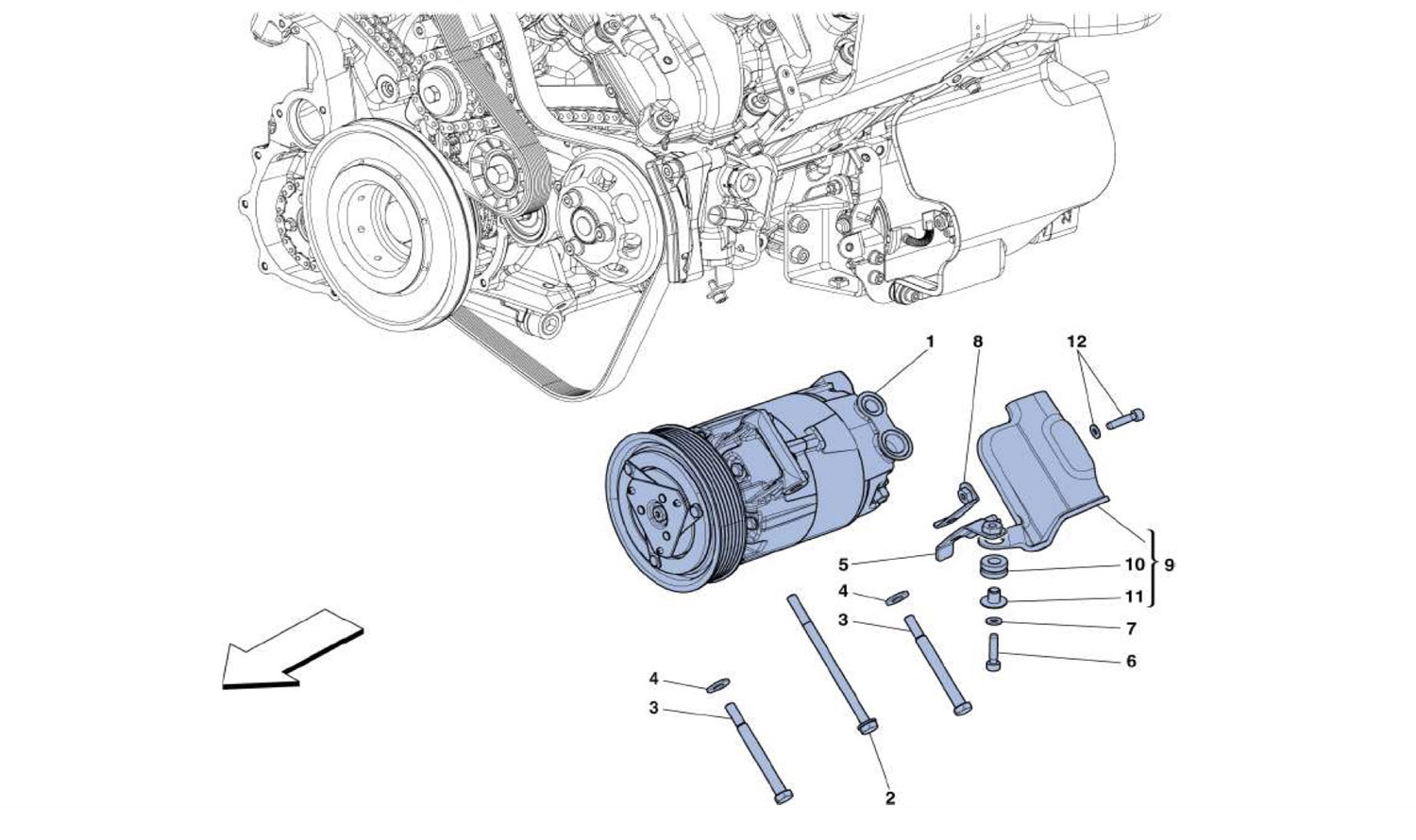 1
8
12
5
10
9
4
11
3
7
6
4
3
2