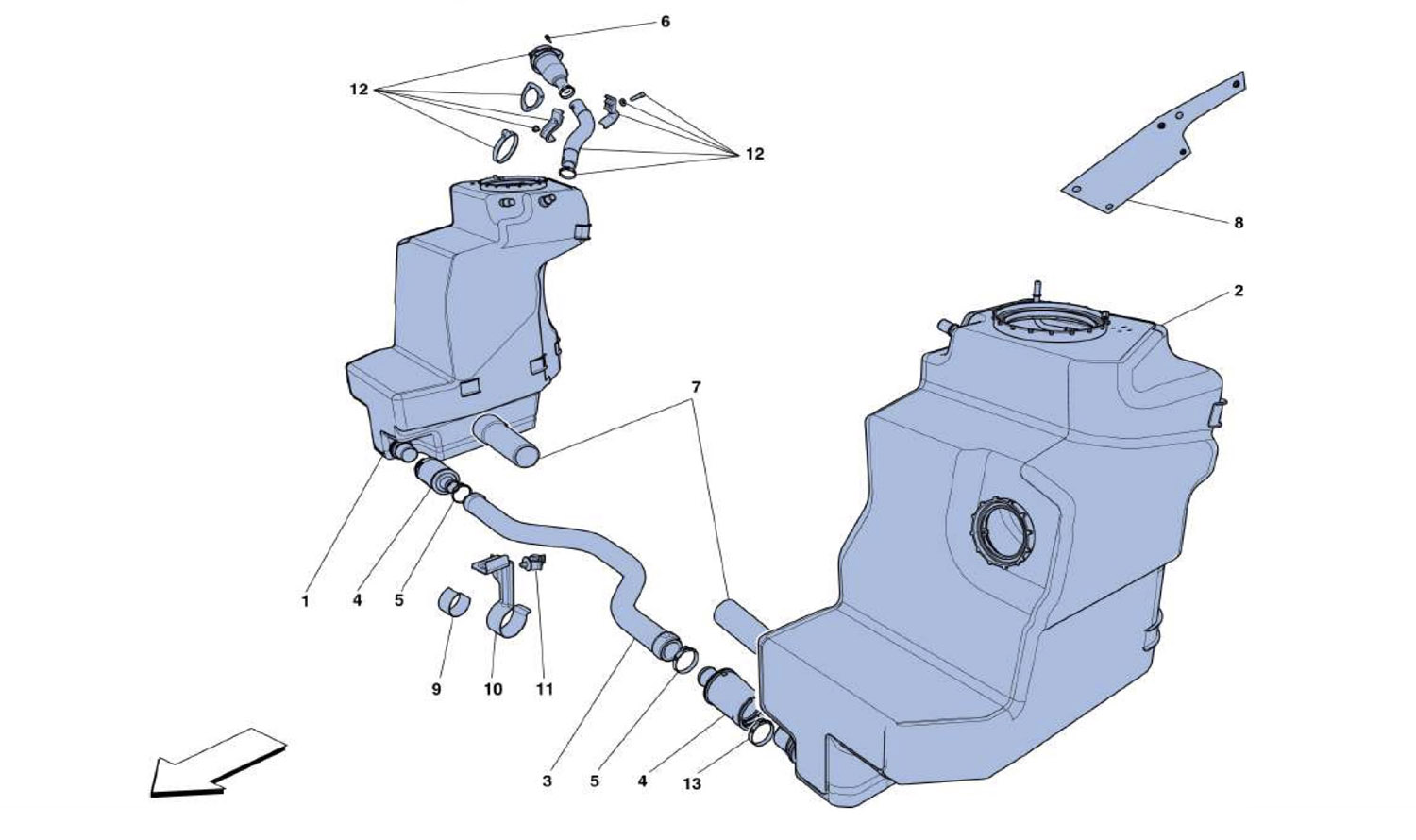 6
12
12
8
2
7
1
4
5
9
10
11
3
5
4
13