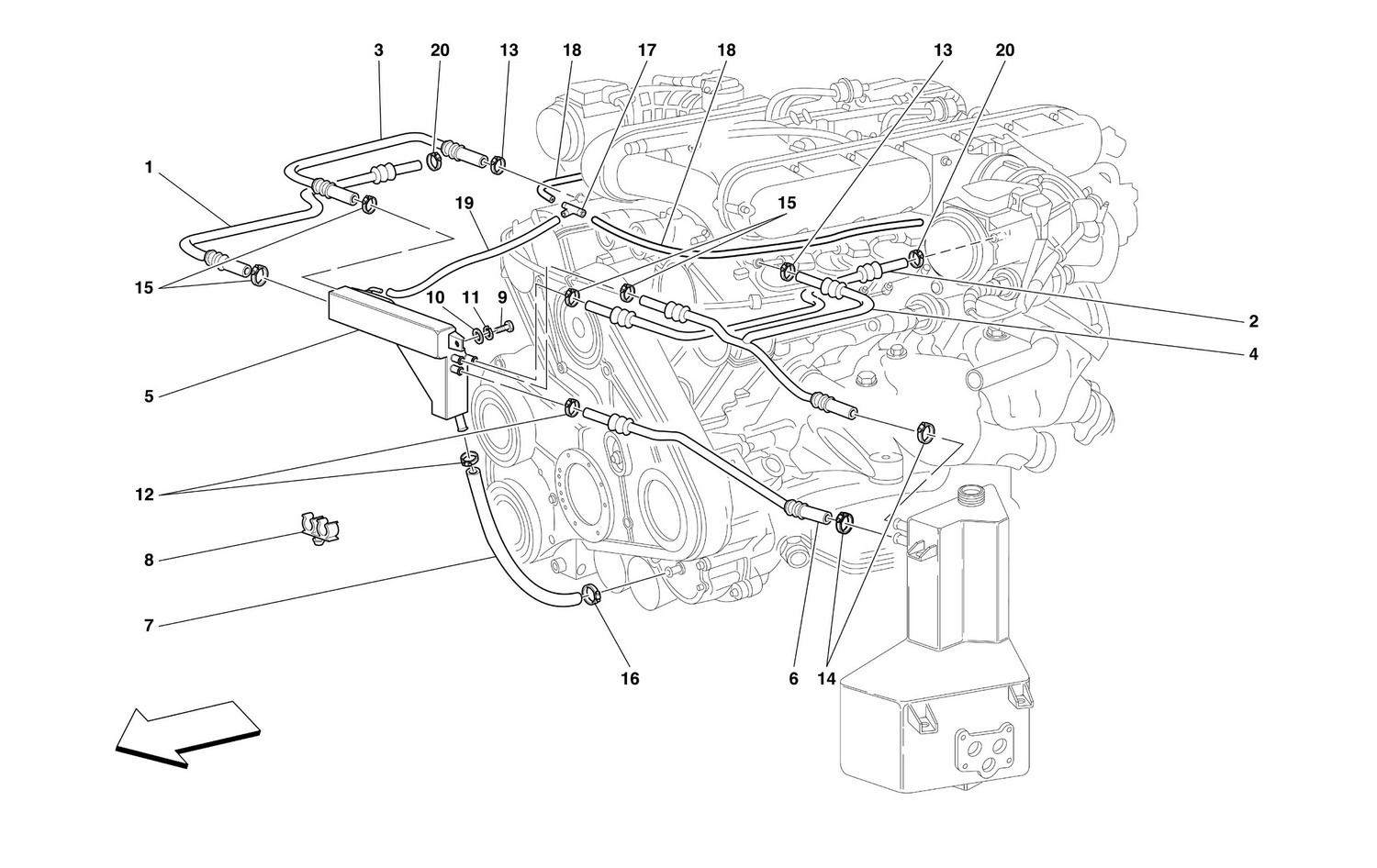 3
20
13
18
17
18
13
20
1
19
15
15
10
11
9
2
4
5
12
8
7
16
6
14