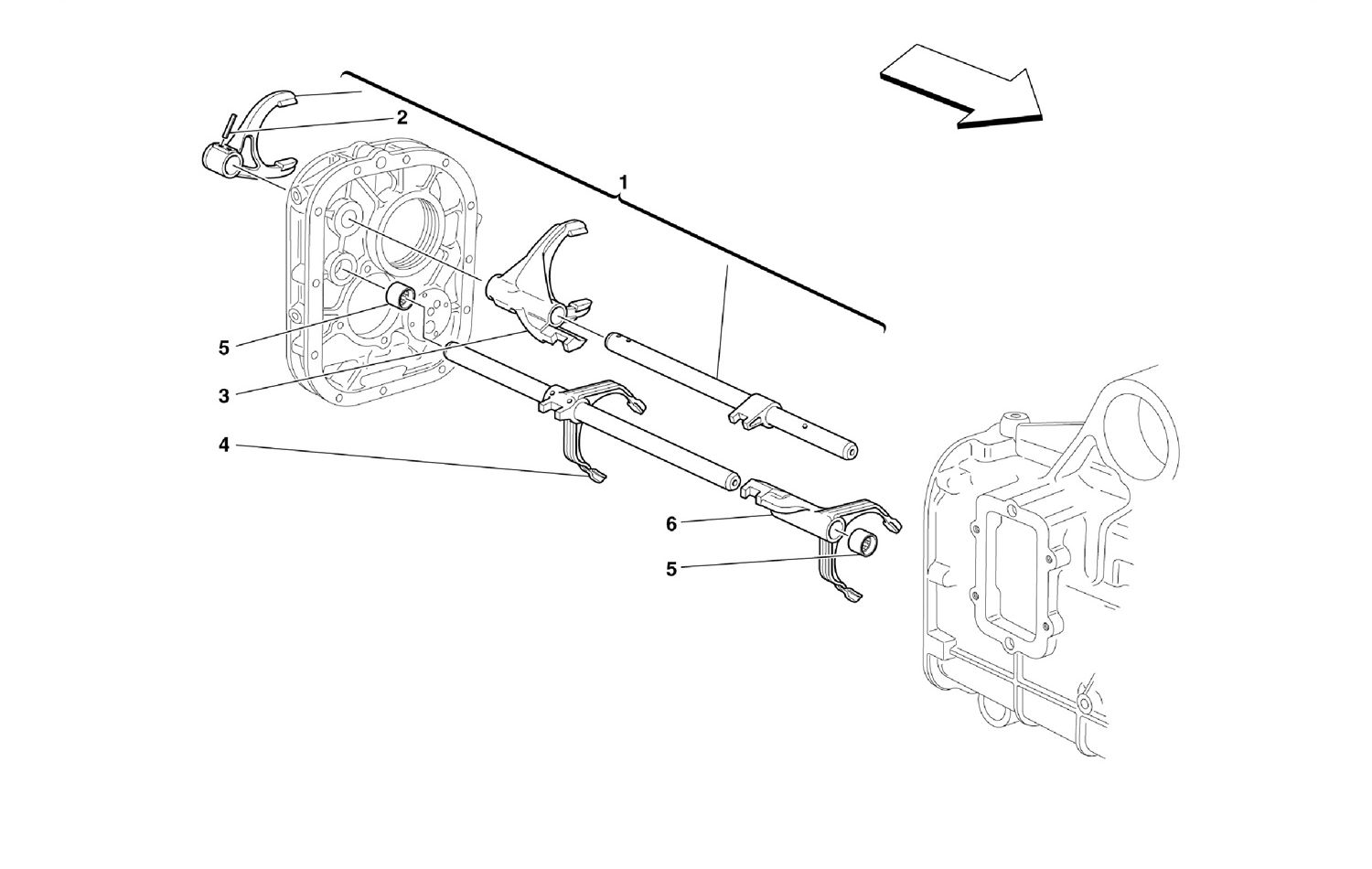 2
1
5
3
4
6
5